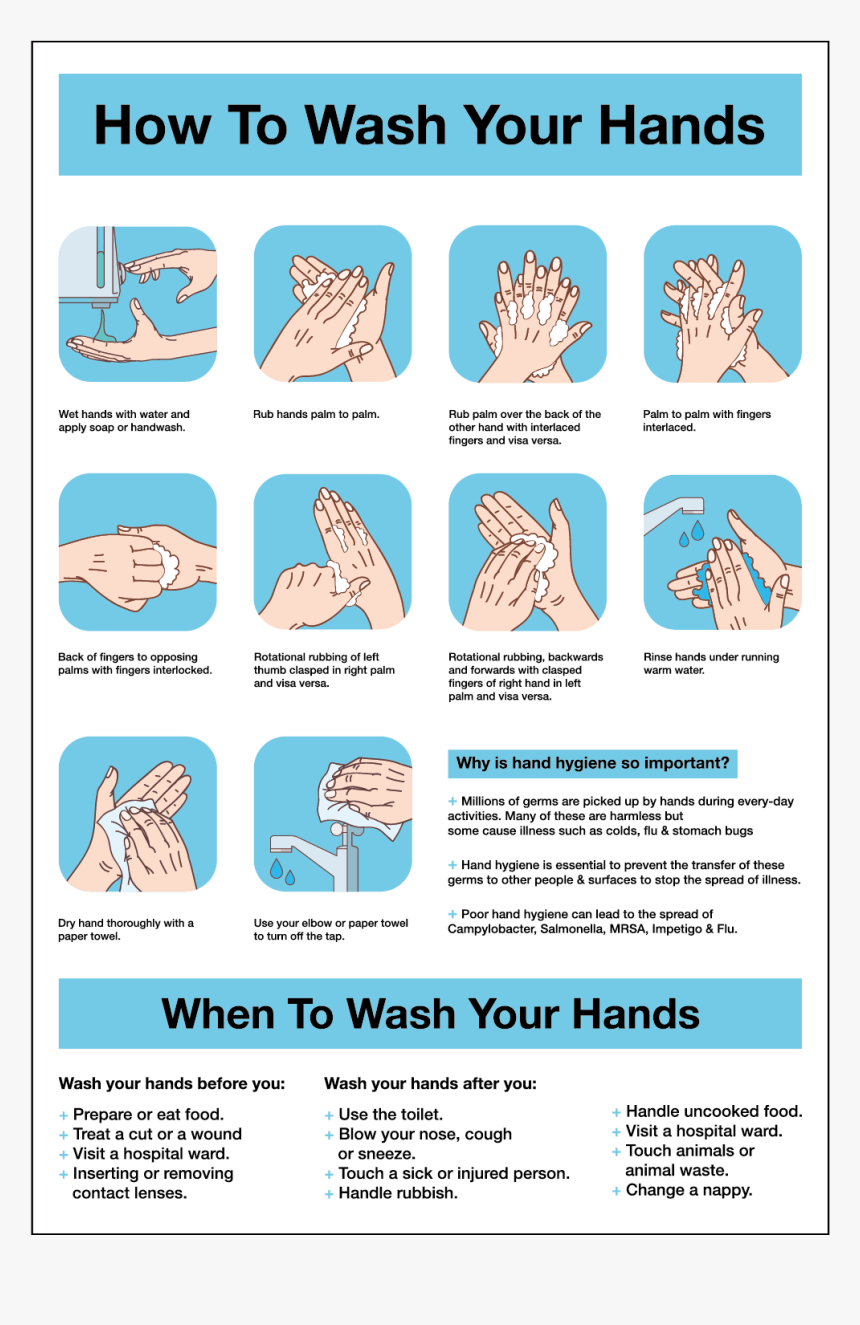 How To Wash Your Hands

Wet hands with water and apply soap or handwash.

Rub hands palm to palm.

Rub palm over the back of the other hand with interlaced fingers and visa versa.

Palm to palm with fingers interlaced.

Back of fingers to opposing palms with fingers interlocked.

Rotational rubbing of left thumb clasped in right palm and visa versa.

Rotational rubbing, backwards and forwards with clasped fingers of right hand in left palm and visa versa.

Rinse hands under running warm water.

Dry hand thoroughly with a paper towel.

Use your elbow or paper towel to turn off the tap.

Why is hand hygiene so important?

+ Millions of germs are picked up by hands during every-day activities. Many of these are harmless but some cause illness such as colds, flu & stomach bugs

+ Hand hygiene is essential to prevent the transfer of these germs to other people & surfaces to stop the spread of illness.

+ Poor hand hygiene can lead to the spread of Campylobacter, Salmonella, MRSA, Impetigo & Flu.

When To Wash Your Hands

Wash your hands before you:

+ Prepare or eat food.
+ Treat a cut or a wound
+ Visit a hospital ward.
+ Inserting or removing contact lenses.

Wash your hands after you:

+ Use the toilet.
+ Blow your nose, cough or sneeze.
+ Touch a sick or injured person.
+ Handle rubbish.

+ Handle uncooked food.
+ Visit a hospital ward.
+ Touch animals or animal waste.
+ Change a nappy.