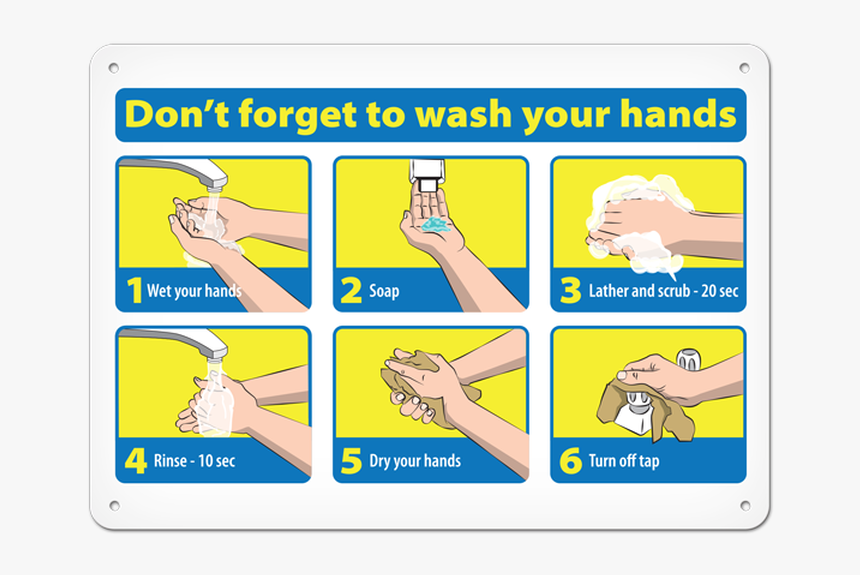 Don't forget to wash your hands

1 Wet your hands

2 Soap

3 Lather and scrub - 20 sec

4 Rinse - 10 sec

5 Dry your hands

6 Turn off tap