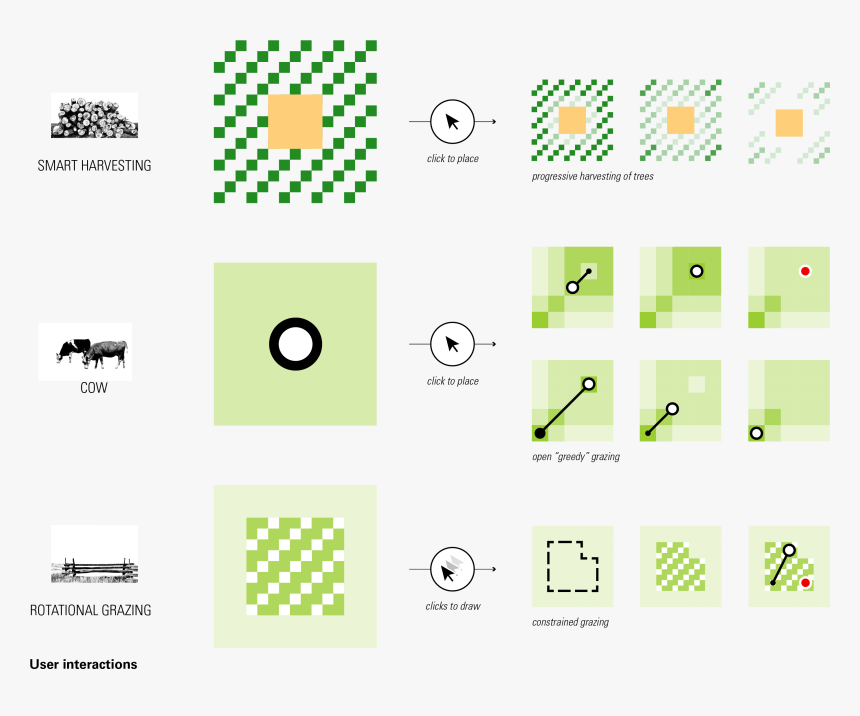 SMART HARVESTING

click to place

progressive harvesting of trees

COW

click to place

open "greedy" grazing

ROTATIONAL GRAZING

clicks to draw

constrained grazing

User interactions