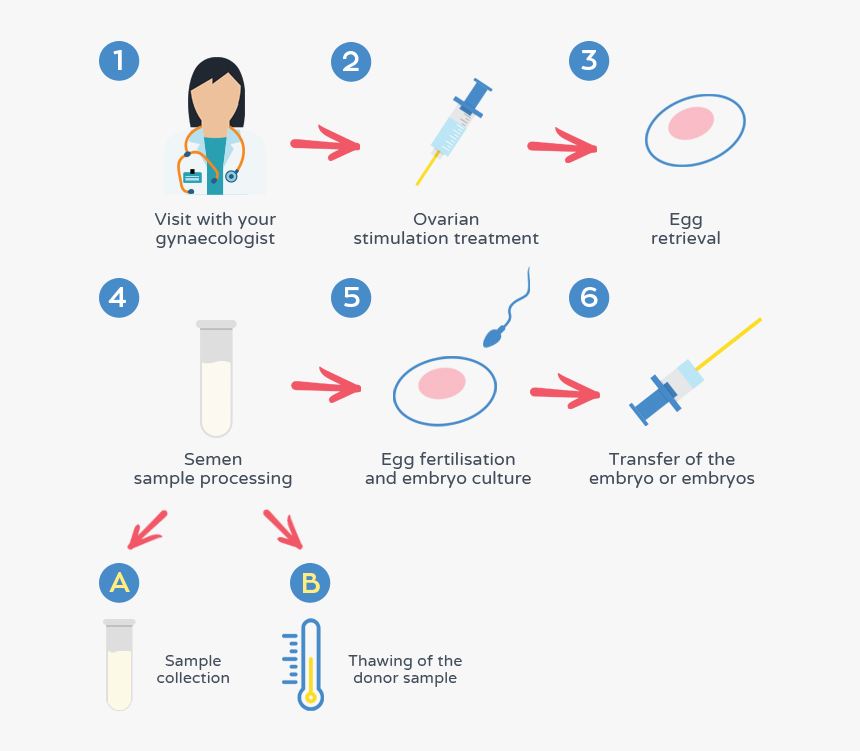 1
Visit with your gynaecologist

2
Ovarian stimulation treatment

3
Egg retrieval

4
Semen sample processing

5
Egg fertilisation and embryo culture

6
Transfer of the embryo or embryos

A
Sample collection

B
Thawing of the donor sample