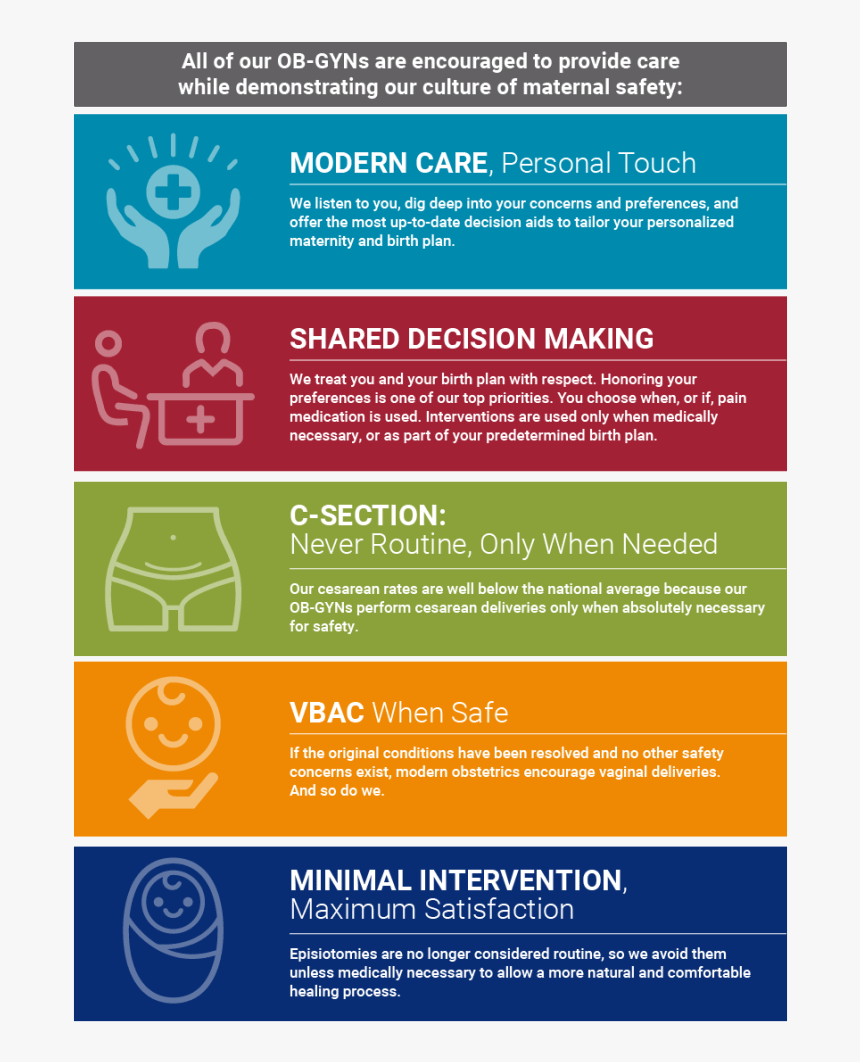 All of our OB-GYNs are encouraged to provide care while demonstrating our culture of maternal safety:

MODERN CARE, Personal Touch

We listen to you, dig deep into your concerns and preferences, and offer the most up-to-date decision aids to tailor your personalized maternity and birth plan.

SHARED DECISION MAKING

We treat you and your birth plan with respect. Honoring your preferences is one of our top priorities. You choose when, or if, pain medication is used. Interventions are used only when medically necessary, or as part of your predetermined birth plan.

C-SECTION:
Never Routine, Only When Needed

Our cesarean rates are well below the national average because our OB-GYNs perform cesarean deliveries only when absolutely necessary for safety.

VBAC When Safe

If the original conditions have been resolved and no other safety concerns exist, modern obstetrics encourage vaginal deliveries. And so do we.

MINIMAL INTERVENTION,
Maximum Satisfaction

Episiotomies are no longer considered routine, so we avoid them unless medically necessary to allow a more natural and comfortable healing process.