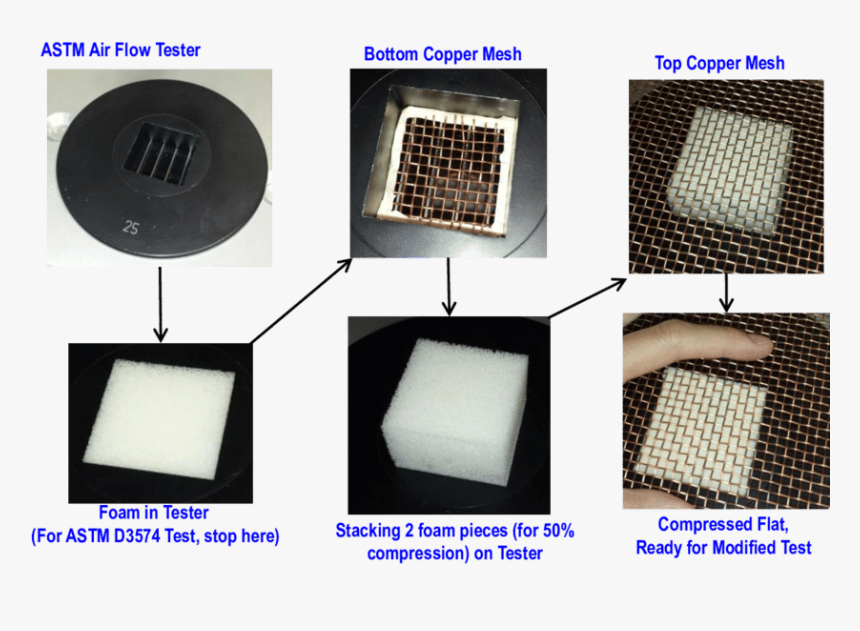 ASTM Air Flow Tester

25

Foam in Tester
(For ASTM D3574 Test, stop here)

Bottom Copper Mesh

Stacking 2 foam pieces (for 50% compression) on Tester

Top Copper Mesh

Compressed Flat,
Ready for Modified Test