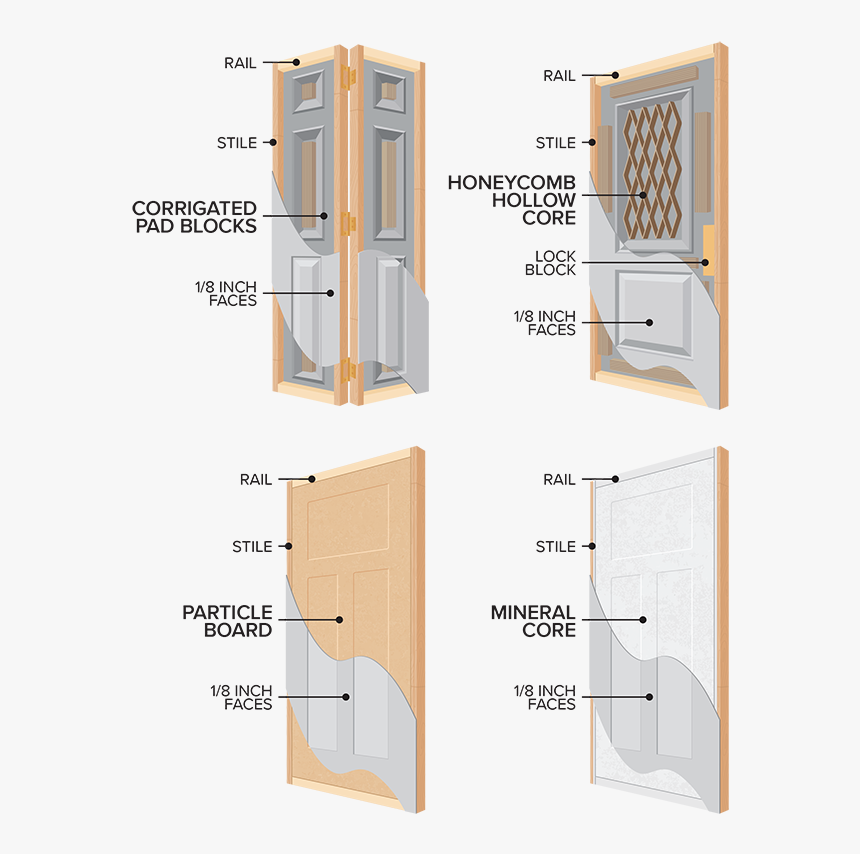 RAIL

STILE

CORRIGATED PAD BLOCKS

1/8 INCH FACES

RAIL

STILE

HONEYCOMB HOLLOW CORE

LOCK BLOCK

1/8 INCH FACES

RAIL

STILE

PARTICLE BOARD

1/8 INCH FACES

RAIL

STILE

MINERAL CORE

1/8 INCH FACES