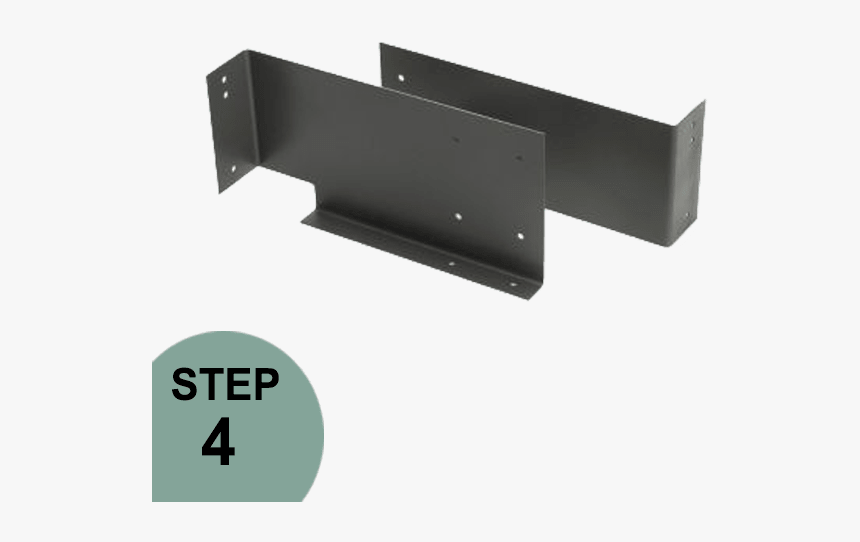 STEP
4