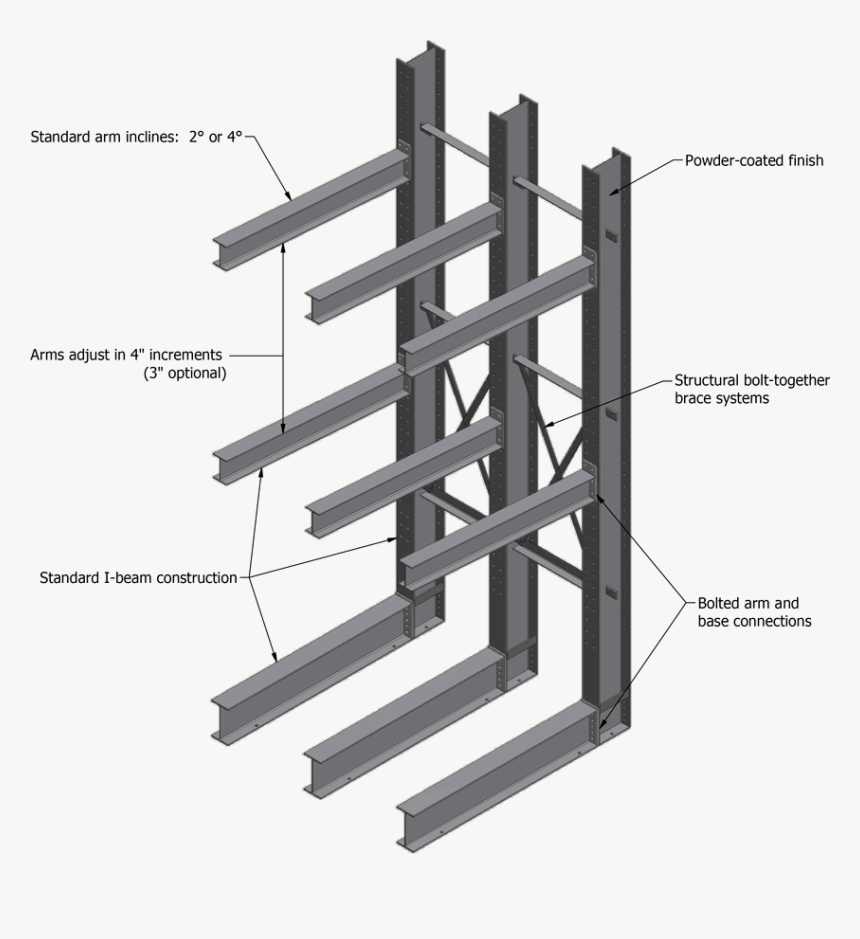 Standard arm inclines: 2° or 4°

Powder-coated finish

Arms adjust in 4" increments (3" optional)

Structural bolt-together brace systems

Standard I-beam construction

Bolted arm and base connections