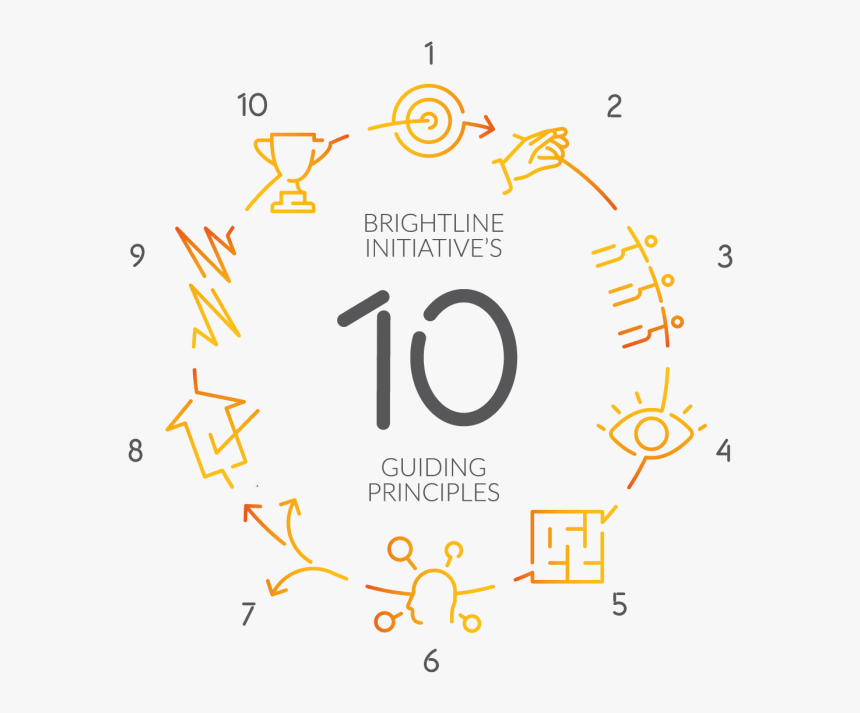 1

2

3

4

5

6

7

8

9

10

BRIGHTLINE INITIATIVE'S

10

GUIDING PRINCIPLES