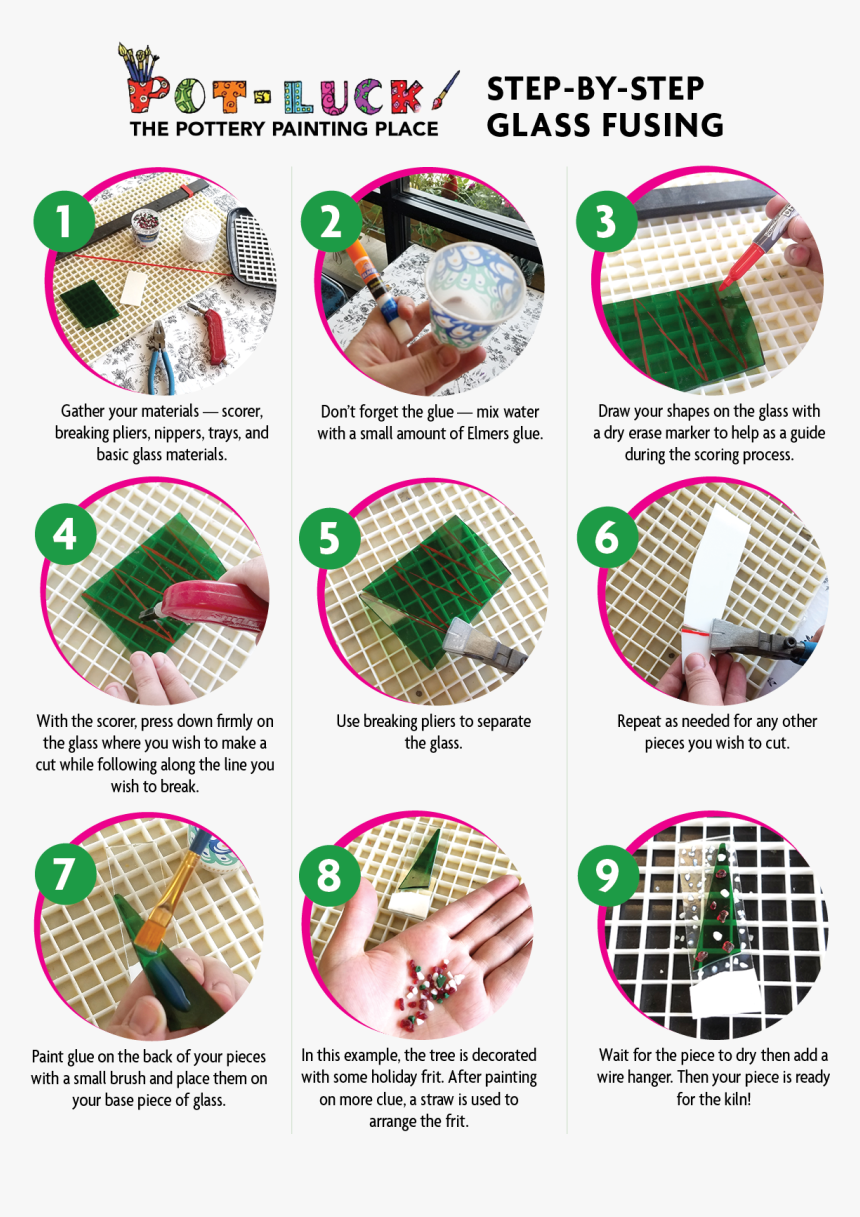 POT-LUCK!
THE POTTERY PAINTING PLACE

STEP-BY-STEP
GLASS FUSING

1
Gather your materials — scorer, breaking pliers, nippers, trays, and basic glass materials.

2
Don't forget the glue — mix water with a small amount of Elmers glue.

3
Draw your shapes on the glass with a dry erase marker to help as a guide during the scoring process.

4
With the scorer, press down firmly on the glass where you wish to make a cut while following along the line you wish to break.

5
Use breaking pliers to separate the glass.

6
Repeat as needed for any other pieces you wish to cut.

7
Paint glue on the back of your pieces with a small brush and place them on your base piece of glass.

8
In this example, the tree is decorated with some holiday frit. After painting on more clue, a straw is used to arrange the frit.

9
Wait for the piece to dry then add a wire hanger. Then your piece is ready for the kiln!