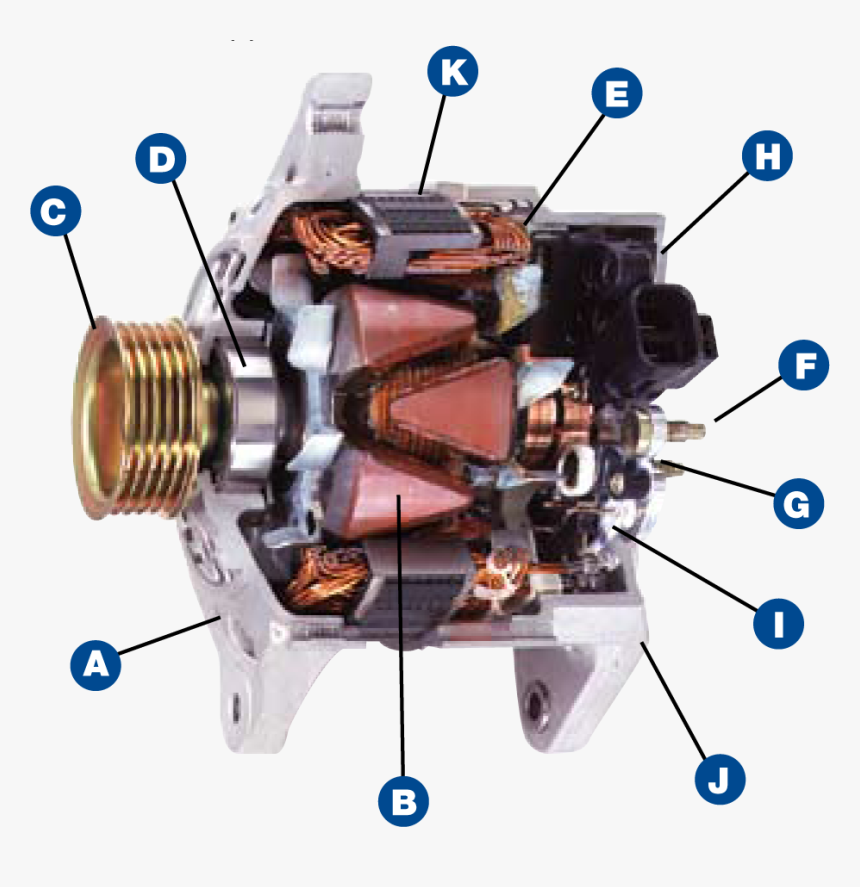 K
E
D
H
C
F
G
I
A
J
B