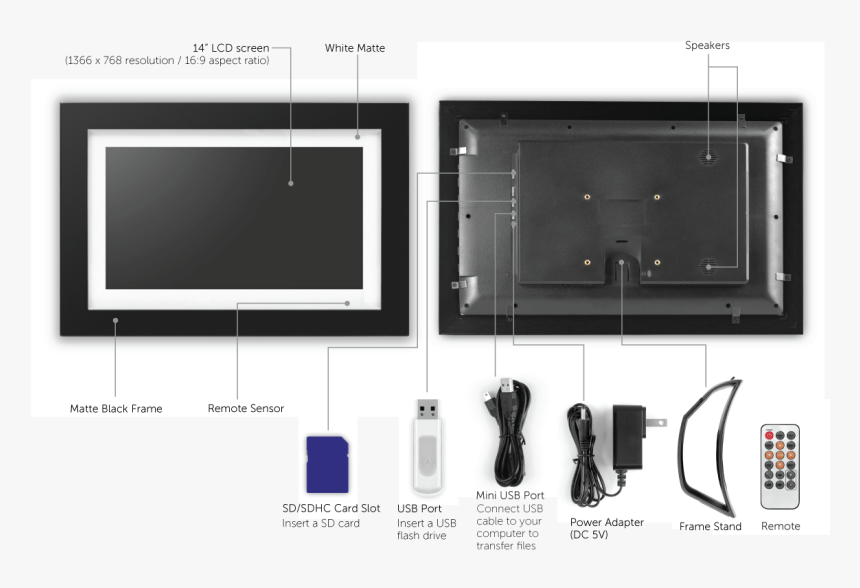 14" LCD screen
(1366 x 768 resolution / 16:9 aspect ratio)

White Matte

Speakers

Matte Black Frame

Remote Sensor

SD/SDHC Card Slot
Insert a SD card

USB Port
Insert a USB flash drive

Mini USB Port
Connect USB cable to your computer to transfer files

Power Adapter
(DC 5V)

Frame Stand

Remote