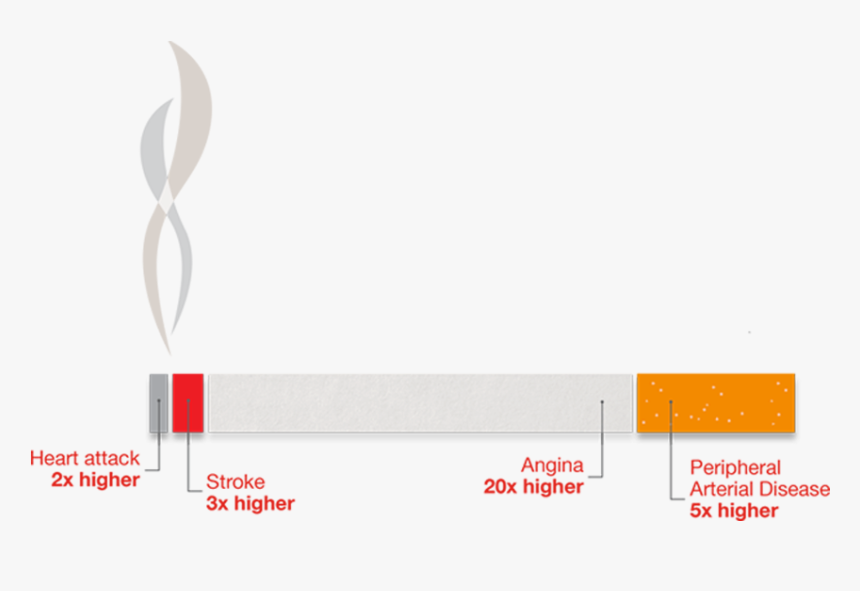 Heart attack
2x higher

Stroke
3x higher

Angina
20x higher

Peripheral
Arterial Disease
5x higher