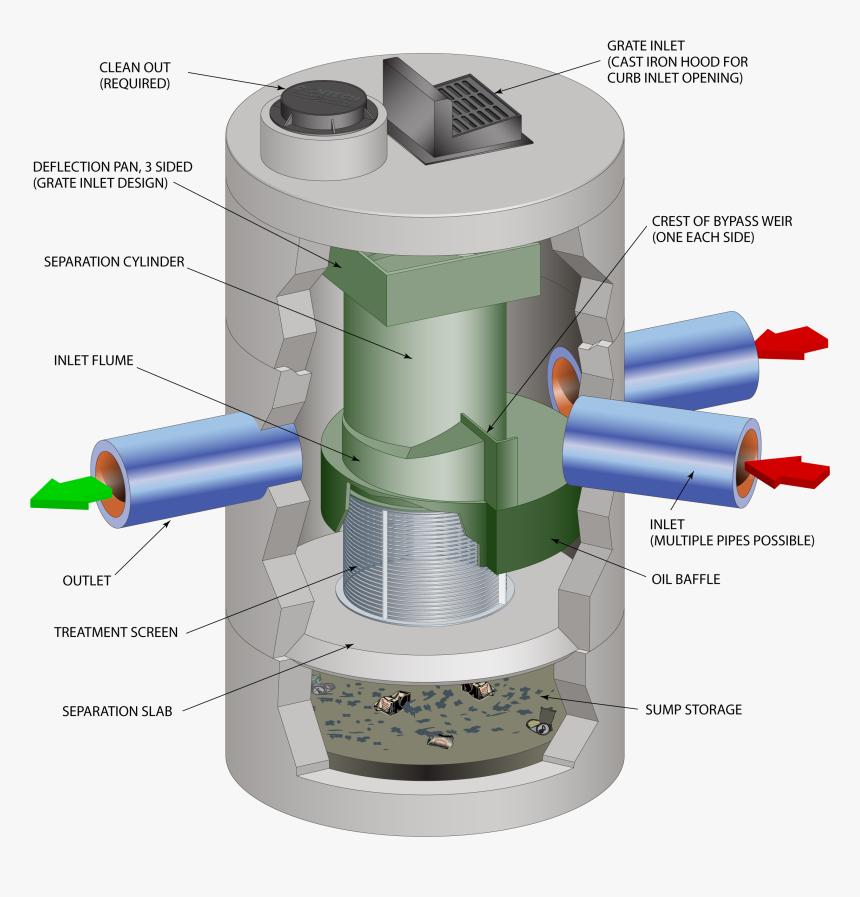 CLEAN OUT
(REQUIRED)

GRATE INLET
(CAST IRON HOOD FOR
CURB INLET OPENING)

DEFLECTION PAN, 3 SIDED
(GRATE INLET DESIGN)

CREST OF BYPASS WEIR
(ONE EACH SIDE)

SEPARATION CYLINDER

INLET FLUME

INLET
(MULTIPLE PIPES POSSIBLE)

OUTLET

OIL BAFFLE

TREATMENT SCREEN

SEPARATION SLAB

SUMP STORAGE