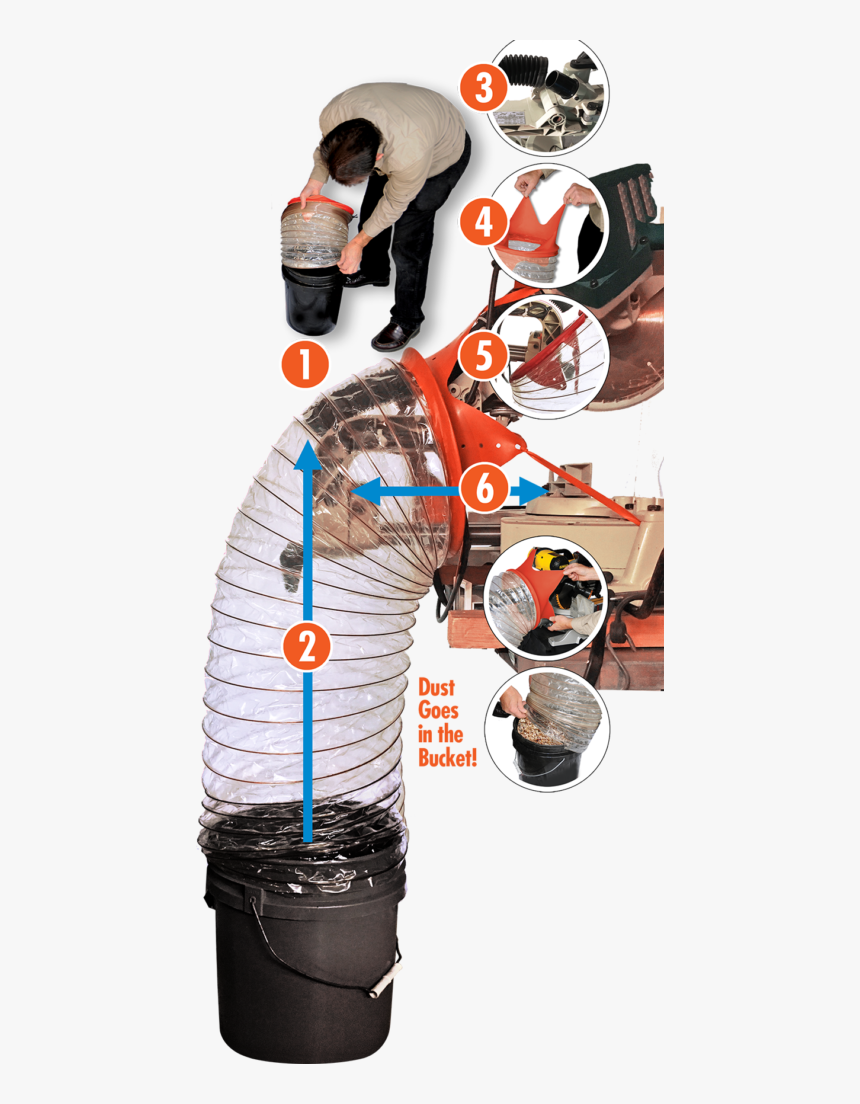 3

4

1

5

6

2

Dust Goes in the Bucket!