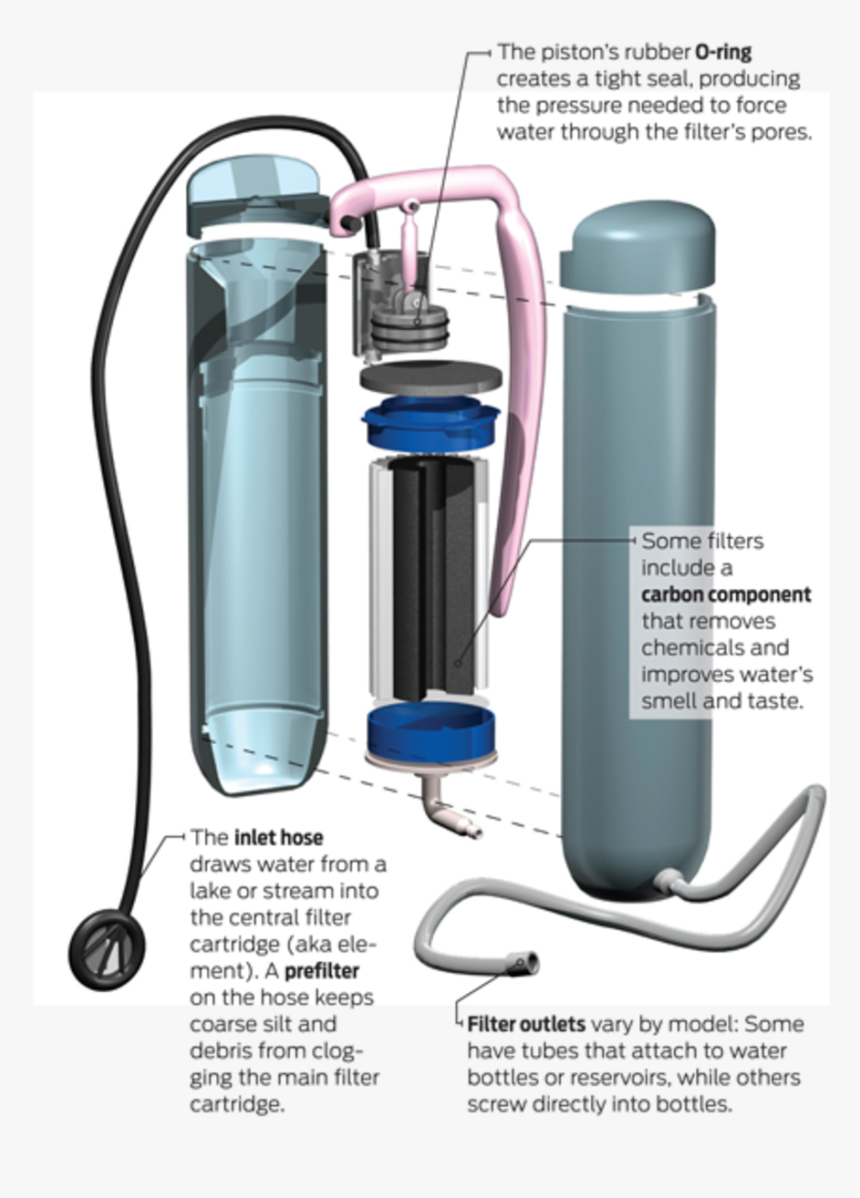 The piston's rubber O-ring creates a tight seal, producing the pressure needed to force water through the filter's pores.

Some filters include a carbon component that removes chemicals and improves water's smell and taste.

The inlet hose draws water from a lake or stream into the central filter cartridge (aka element). A prefilter on the hose keeps coarse silt and debris from clogging the main filter cartridge.

Filter outlets vary by model: Some have tubes that attach to water bottles or reservoirs, while others screw directly into bottles.