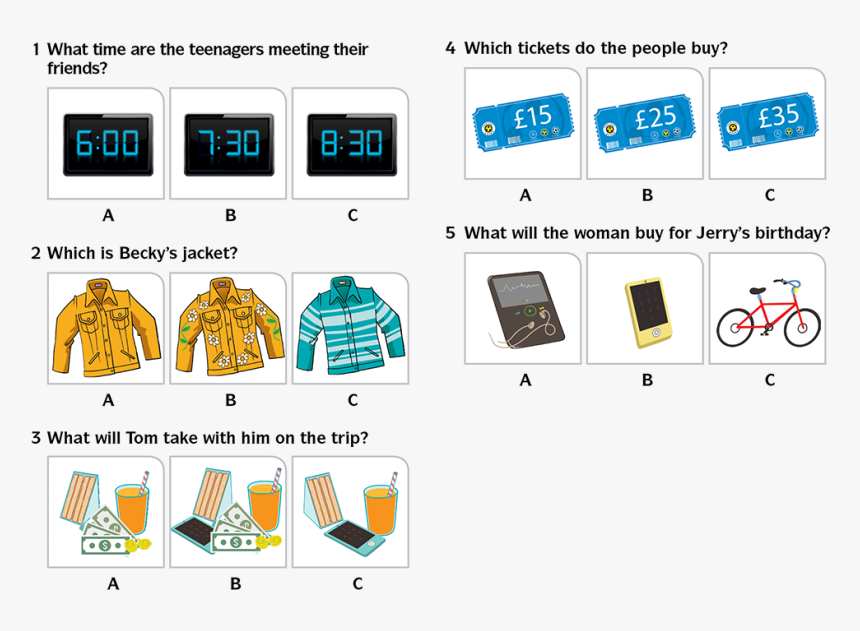 1 What time are the teenagers meeting their friends?

6:00

7:30

8:30

A B C

2 Which is Becky's jacket?

A B C

3 What will Tom take with him on the trip?

A B C

4 Which tickets do the people buy?

£15

£25

£35

A B C

5 What will the woman buy for Jerry's birthday?

A B C