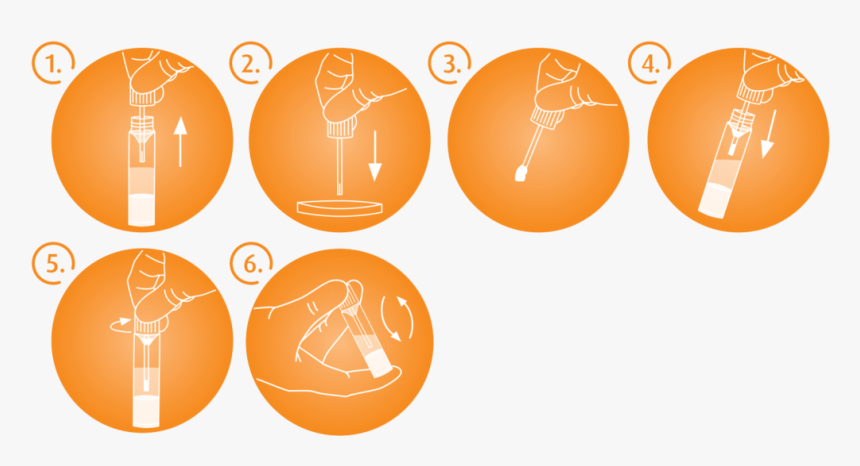 1.
2.
3.
4.
5.
6.