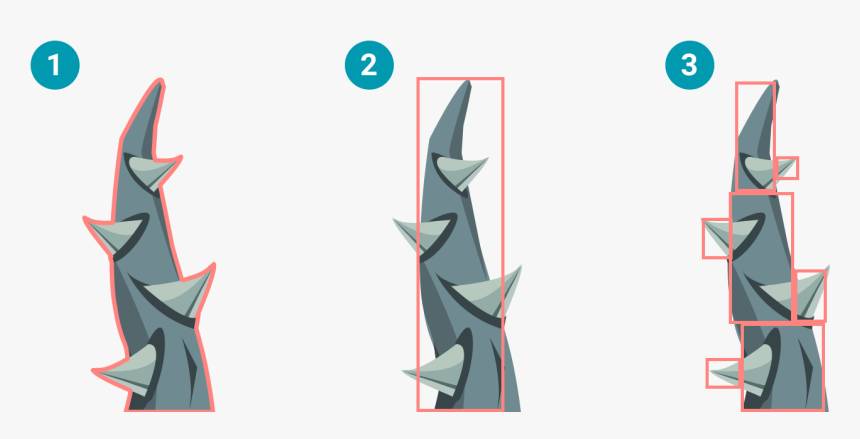 1

2

3