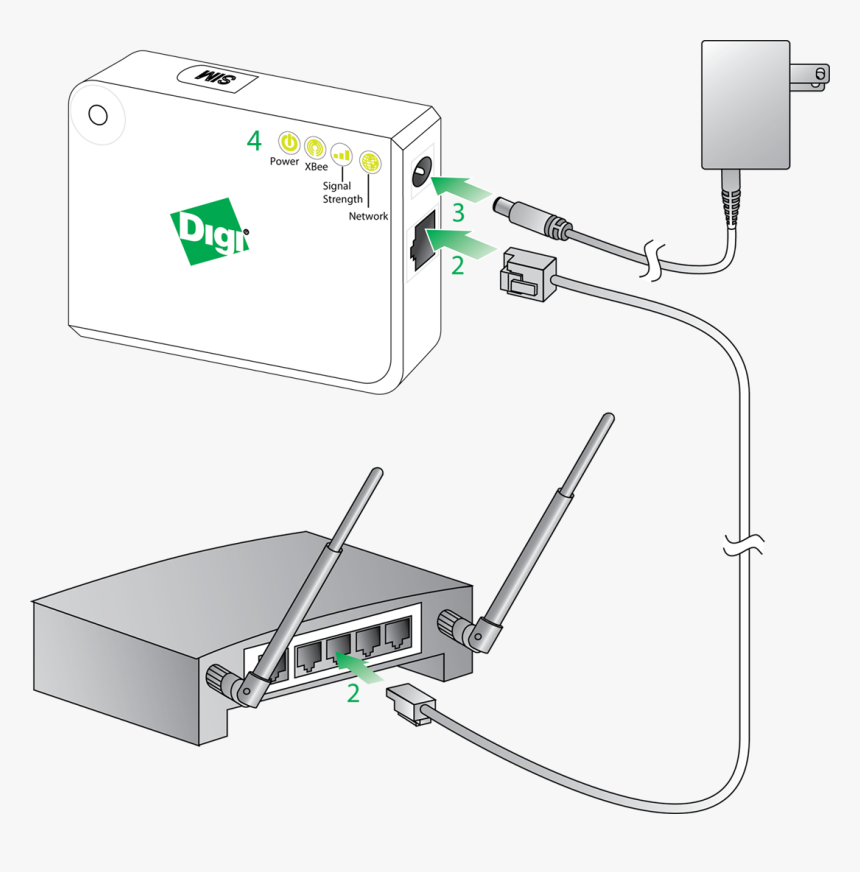 SIM

4

Power

XBee

Signal Strength

Network

Digi

3

2

2