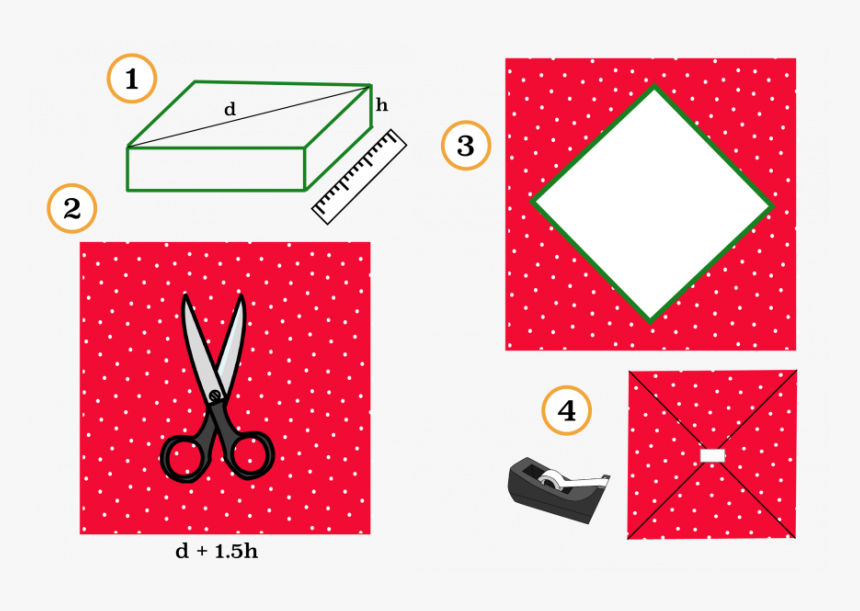 1
d
h
2
d + 1.5h
3
4