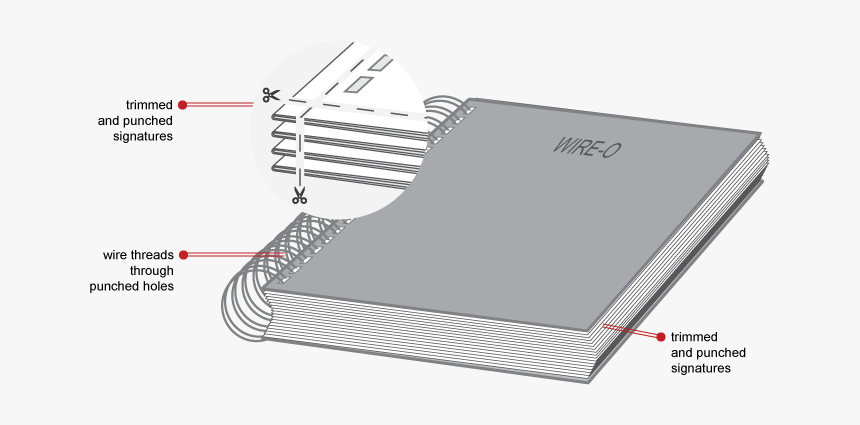 trimmed and punched signatures

WIRE-O

wire threads through punched holes

trimmed and punched signatures