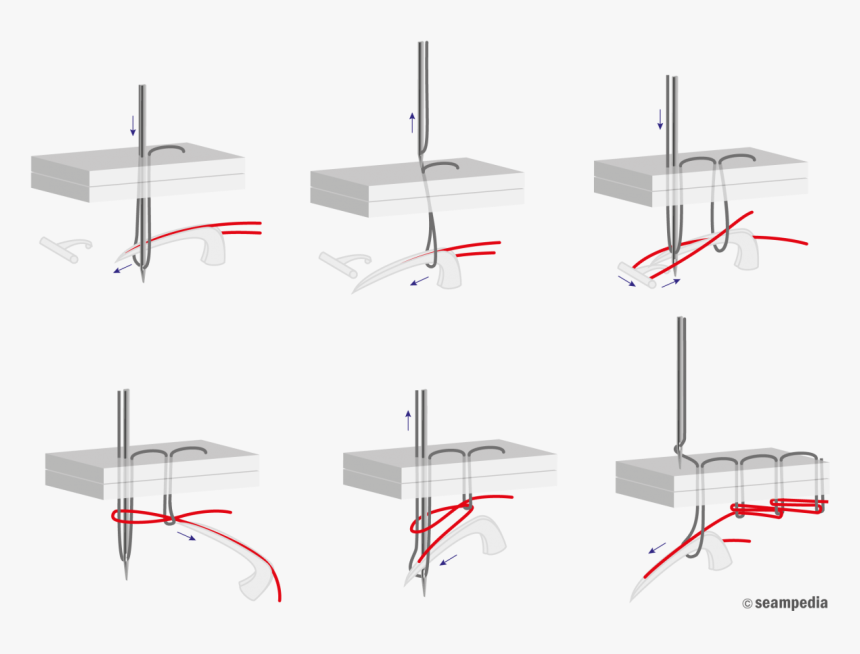 © seampedia