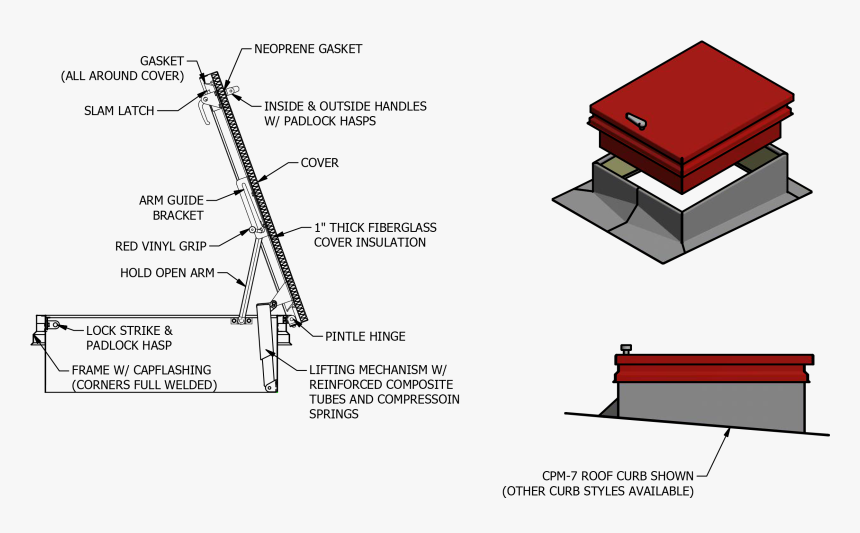 GASKET
(ALL AROUND COVER)

NEOPRENE GASKET

SLAM LATCH

INSIDE & OUTSIDE HANDLES
W/ PADLOCK HASPS

COVER

ARM GUIDE
BRACKET

1" THICK FIBERGLASS
COVER INSULATION

RED VINYL GRIP

HOLD OPEN ARM

LOCK STRIKE &
PADLOCK HASP

PINTLE HINGE

FRAME W/ CAPFLASHING
(CORNERS FULL WELDED)

LIFTING MECHANISM W/
REINFORCED COMPOSITE
TUBES AND COMPRESSOIN
SPRINGS

CPM-7 ROOF CURB SHOWN
(OTHER CURB STYLES AVAILABLE)