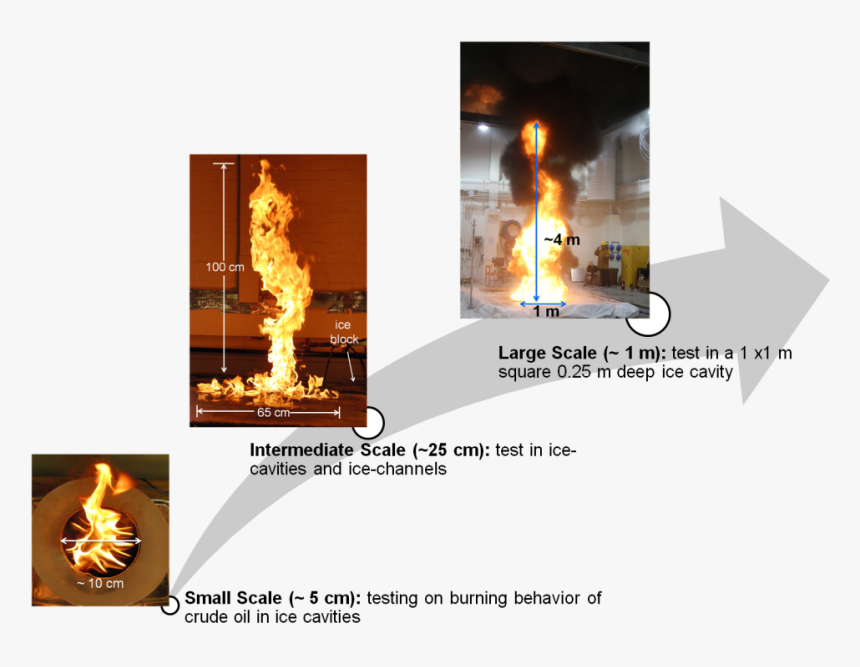 ~4 m

1 m

Large Scale (~ 1 m): test in a 1 x1 m square 0.25 m deep ice cavity

100 cm

ice block

65 cm

Intermediate Scale (~25 cm): test in ice-cavities and ice-channels

~ 10 cm

Small Scale (~ 5 cm): testing on burning behavior of crude oil in ice cavities