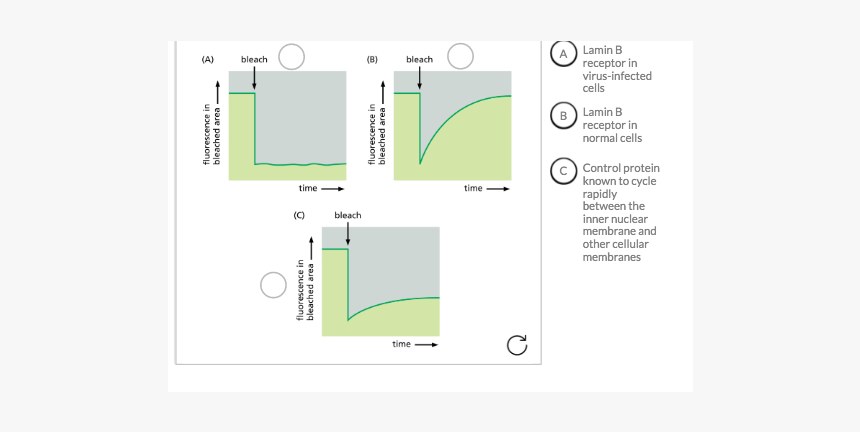 (A)
bleach
fluorescence in bleached area
time

(B)
bleach
fluorescence in bleached area
time

(C)
bleach
fluorescence in bleached area
time

A Lamin B receptor in virus-infected cells

B Lamin B receptor in normal cells

C Control protein known to cycle rapidly between the inner nuclear membrane and other cellular membranes