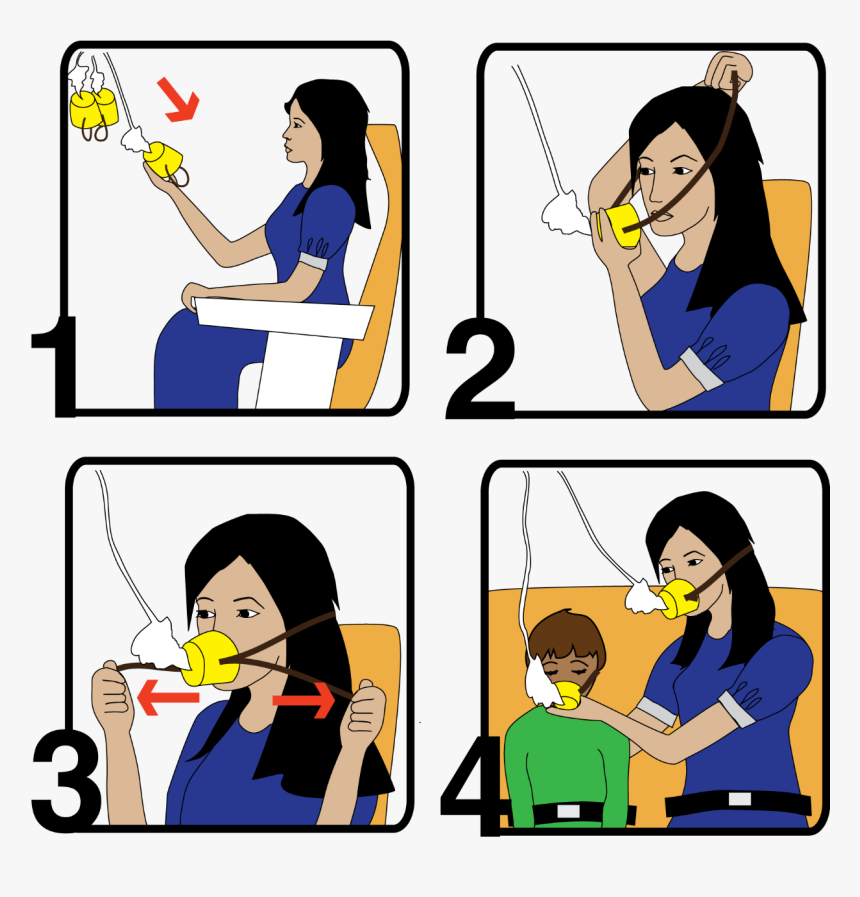 1
2
3
4