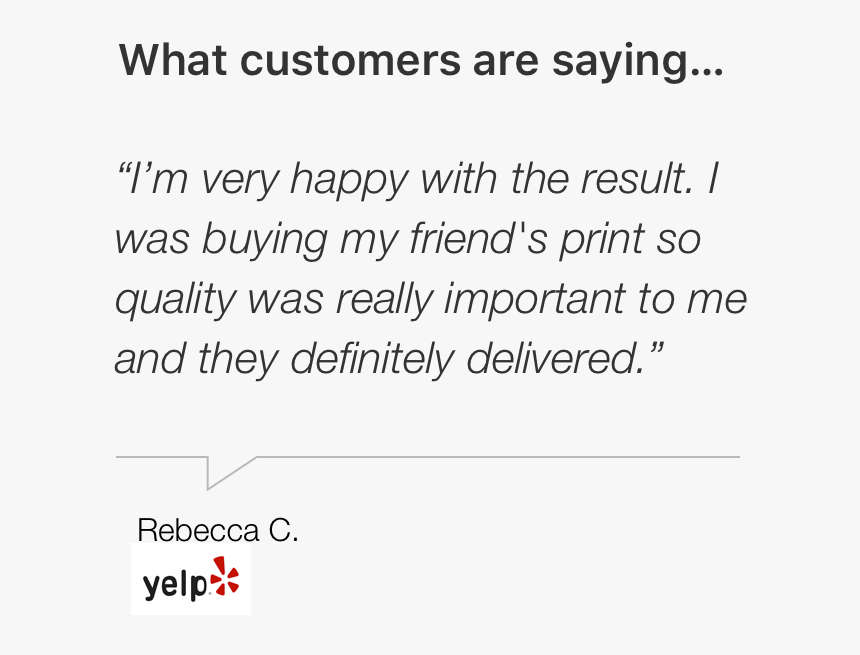 What customers are saying...

"I'm very happy with the result. I was buying my friend's print so quality was really important to me and they definitely delivered."

Rebecca C.

yelp