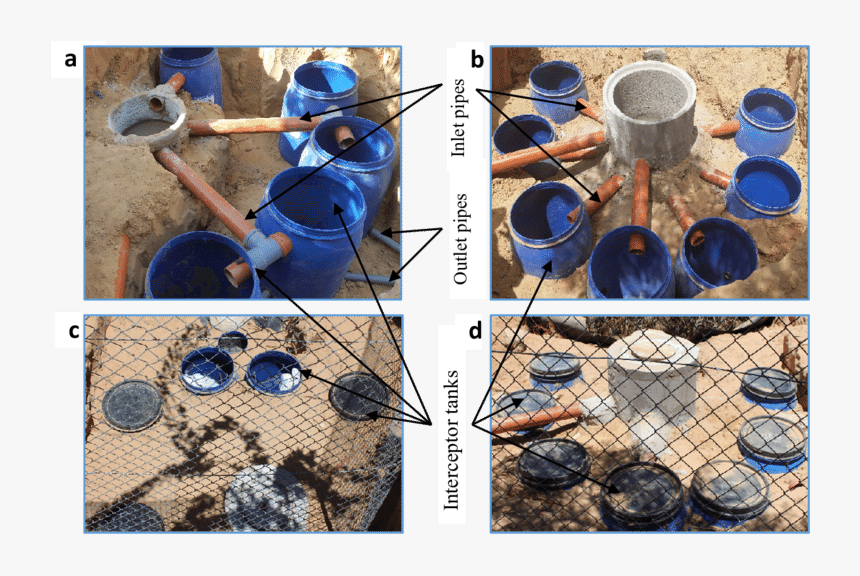 a

b

Inlet pipes

Outlet pipes

c

d

Interceptor tanks