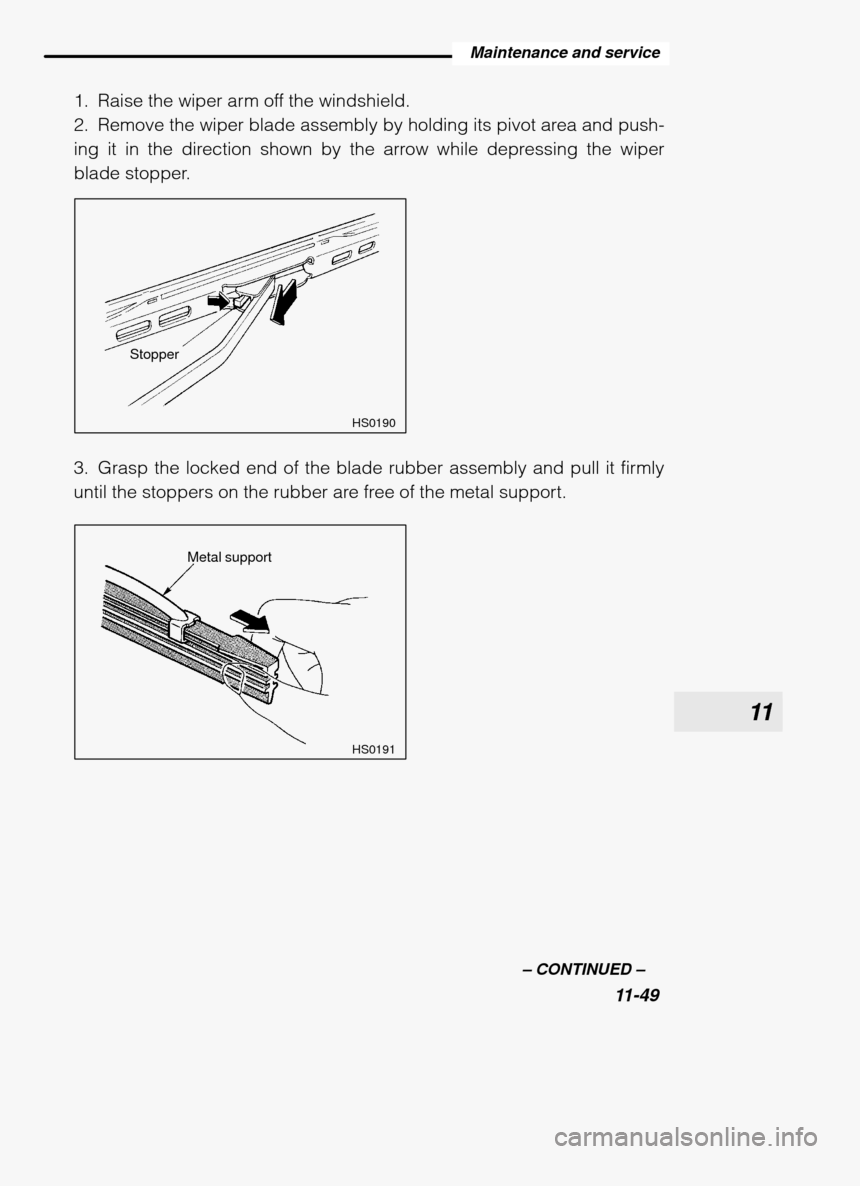 Maintenance and service

1. Raise the wiper arm off the windshield.
2. Remove the wiper blade assembly by holding its pivot area and pushing it in the direction shown by the arrow while depressing the wiper blade stopper.

Stopper

HS0190

3. Grasp the locked end of the blade rubber assembly and pull it firmly until the stoppers on the rubber are free of the metal support.

Metal support

HS0191

11

– CONTINUED –

11-49

carmanualsonline.info