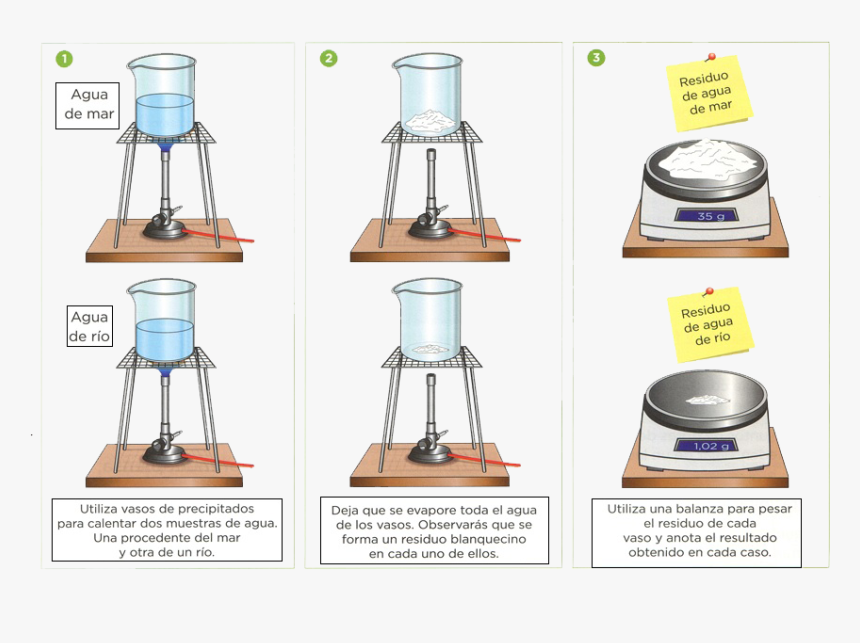 1

Agua de mar

Agua de río

Utiliza vasos de precipitados para calentar dos muestras de agua. Una procedente del mar y otra de un río.

2

Deja que se evapore toda el agua de los vasos. Observarás que se forma un residuo blanquecino en cada uno de ellos.

3

Residuo de agua de mar

35 g

Residuo de agua de río

1,02 g

Utiliza una balanza para pesar el residuo de cada vaso y anota el resultado obtenido en cada caso.