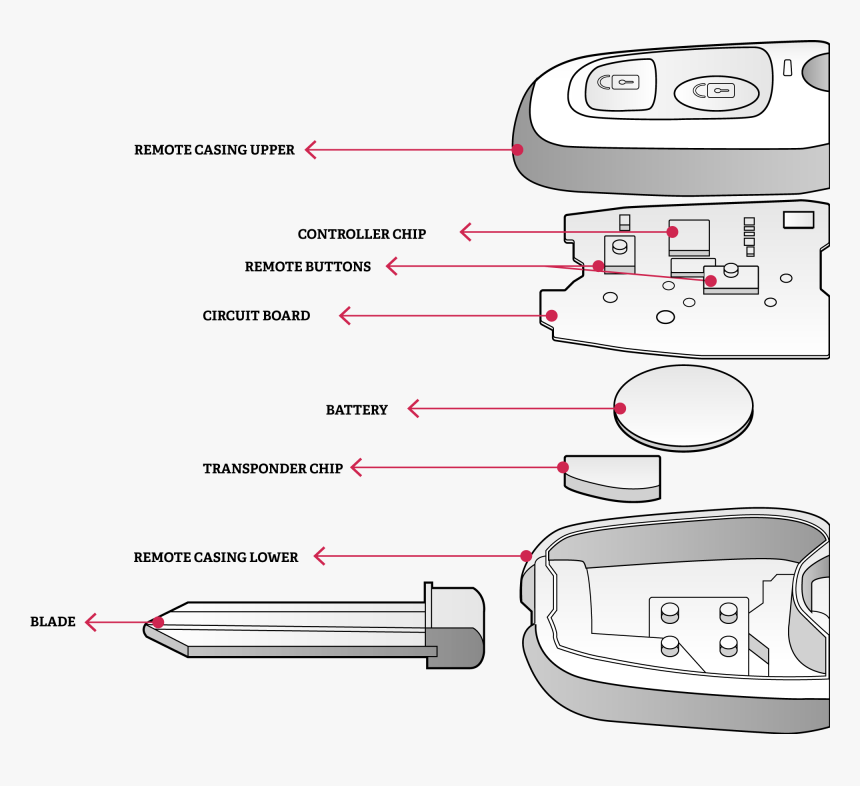 REMOTE CASING UPPER

CONTROLLER CHIP

REMOTE BUTTONS

CIRCUIT BOARD

BATTERY

TRANSPONDER CHIP

REMOTE CASING LOWER

BLADE