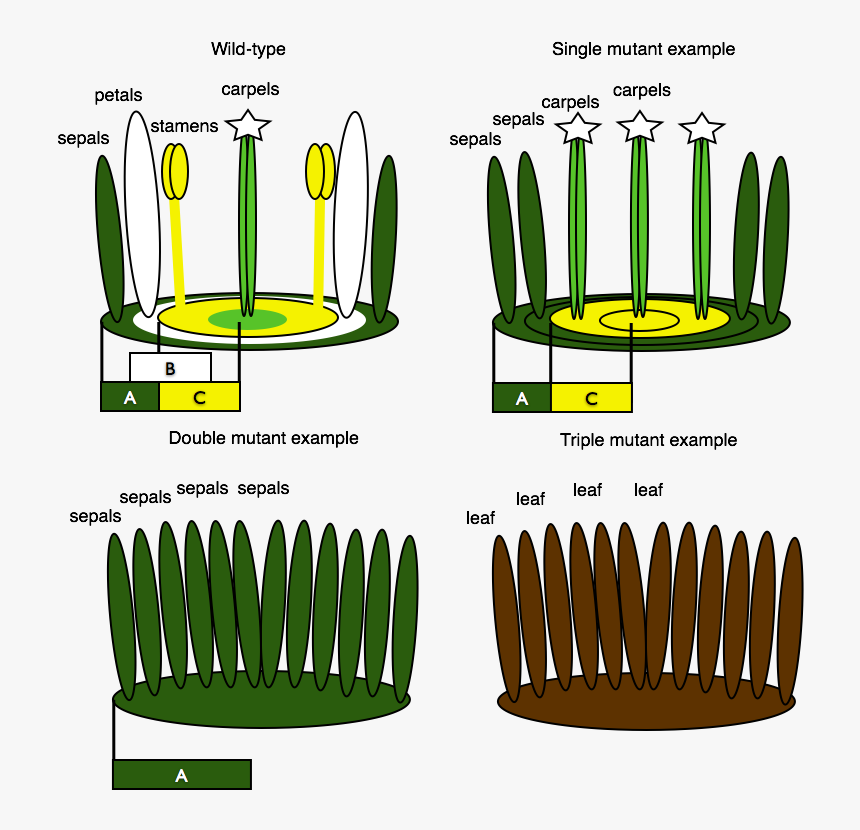 Wild-type

sepals
petals
stamens
carpels

B
A
C

Single mutant example

sepals
sepals
carpels
carpels

A
C

Double mutant example

sepals
sepals
sepals
sepals

A

Triple mutant example

leaf
leaf
leaf
leaf