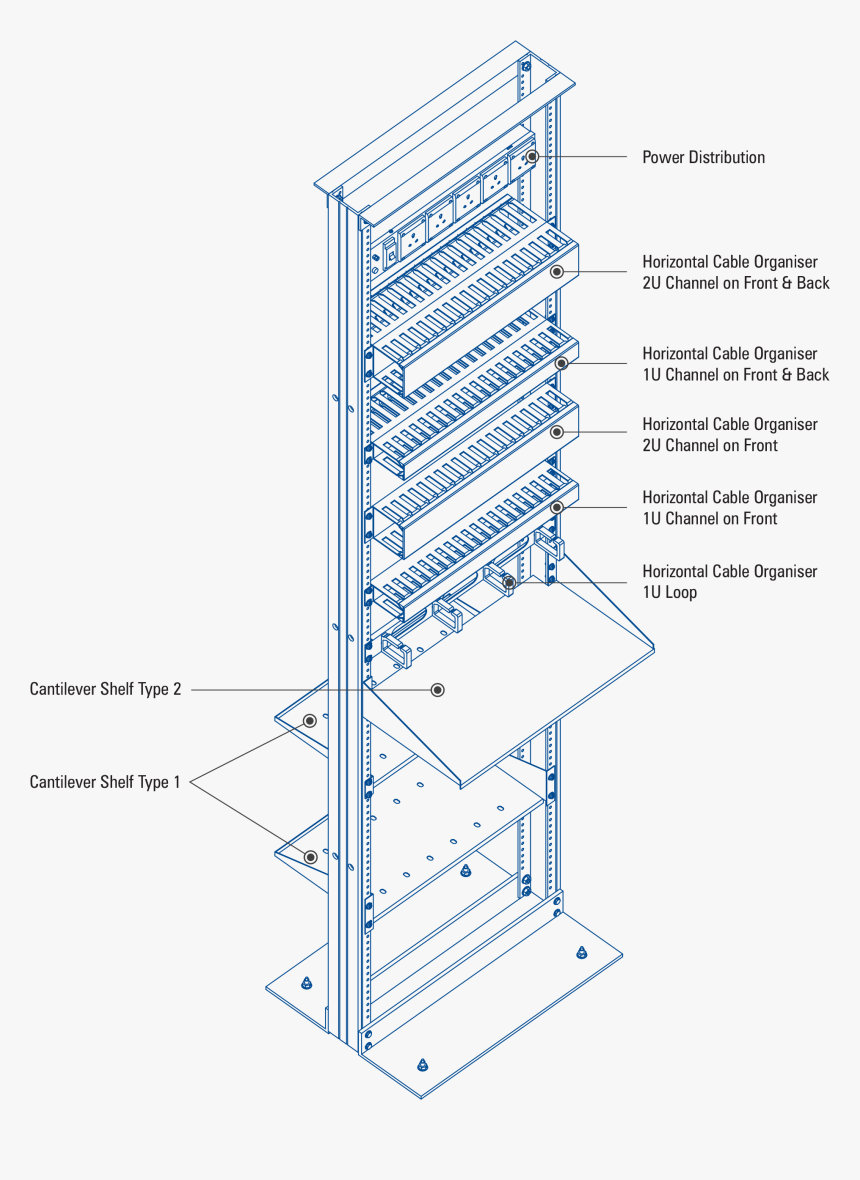 Power Distribution

Horizontal Cable Organiser
2U Channel on Front & Back

Horizontal Cable Organiser
1U Channel on Front & Back

Horizontal Cable Organiser
2U Channel on Front

Horizontal Cable Organiser
1U Channel on Front

Horizontal Cable Organiser
1U Loop

Cantilever Shelf Type 2

Cantilever Shelf Type 1