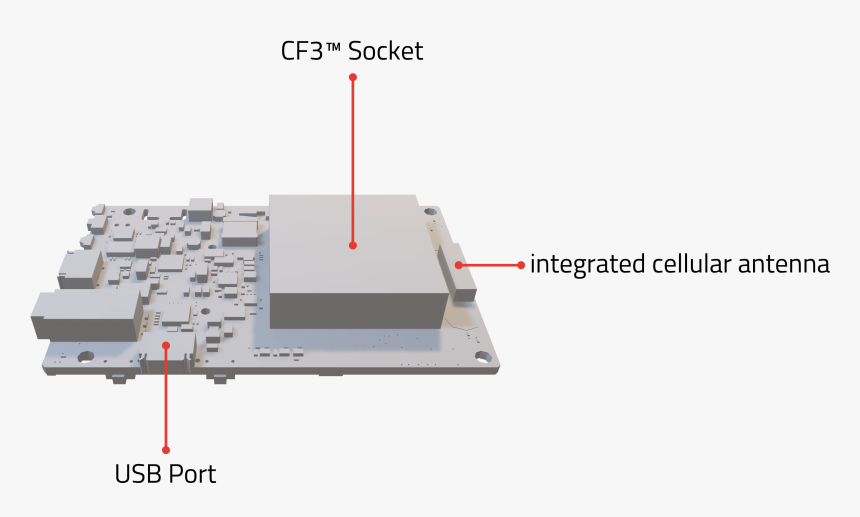 CF3™ Socket

integrated cellular antenna

USB Port