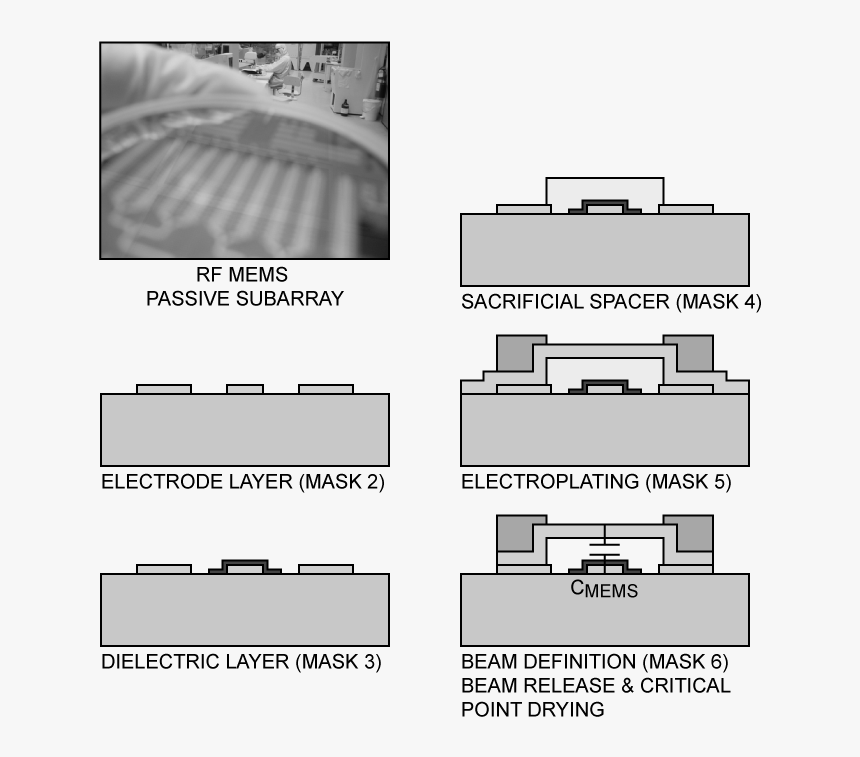 RF MEMS
PASSIVE SUBARRAY

ELECTRODE LAYER (MASK 2)

DIELECTRIC LAYER (MASK 3)

SACRIFICIAL SPACER (MASK 4)

ELECTROPLATING (MASK 5)

$C_{MEMS}$

BEAM DEFINITION (MASK 6)
BEAM RELEASE & CRITICAL POINT DRYING