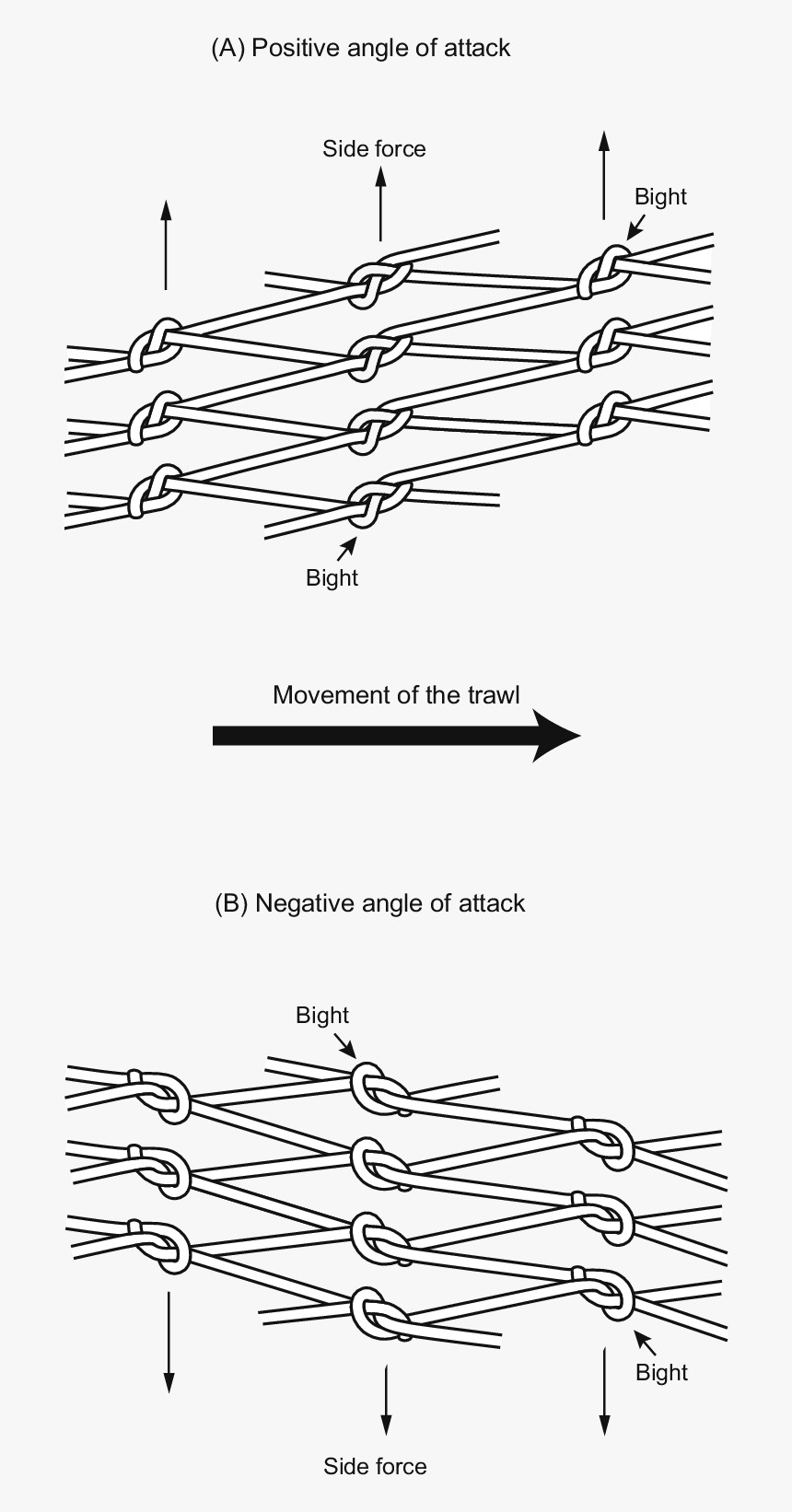 (A) Positive angle of attack

Side force

Bight

Bight

Movement of the trawl

(B) Negative angle of attack

Bight

Bight

Side force