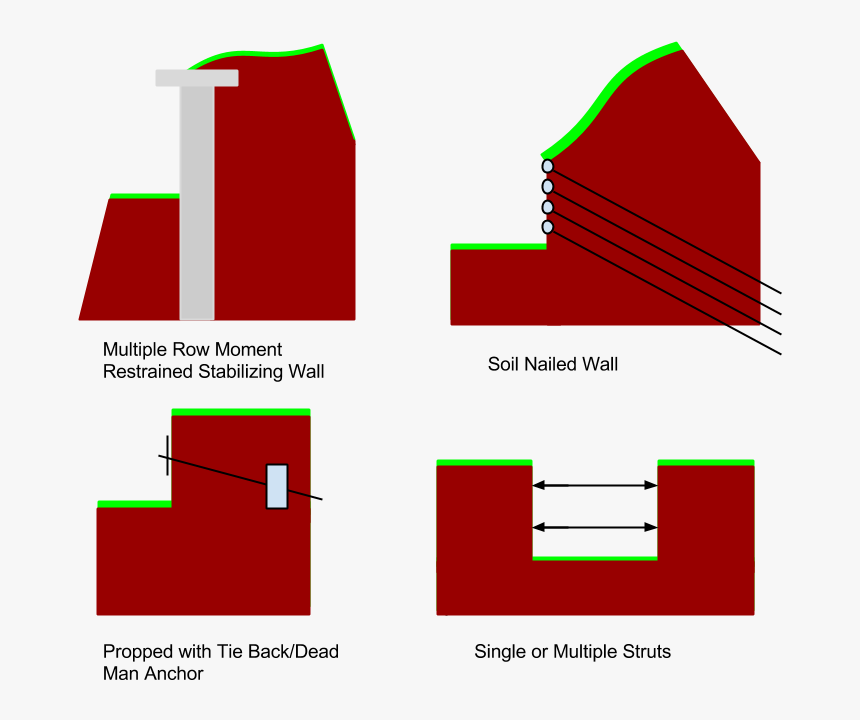 Multiple Row Moment Restrained Stabilizing Wall

Soil Nailed Wall

Propped with Tie Back/Dead Man Anchor

Single or Multiple Struts