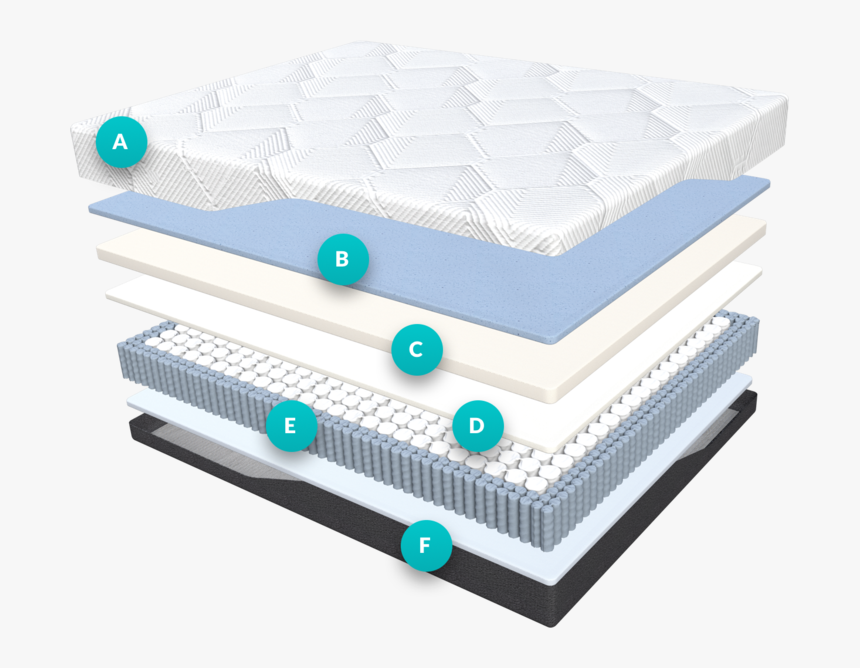 A
B
C
D
E
F