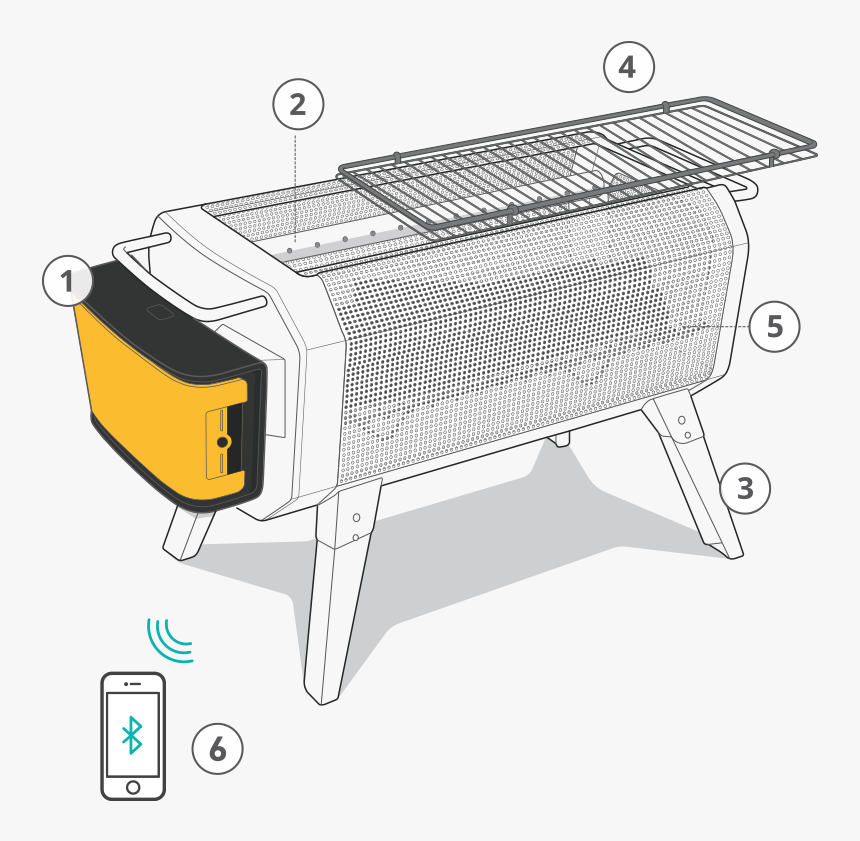 4
2
1
5
3
6