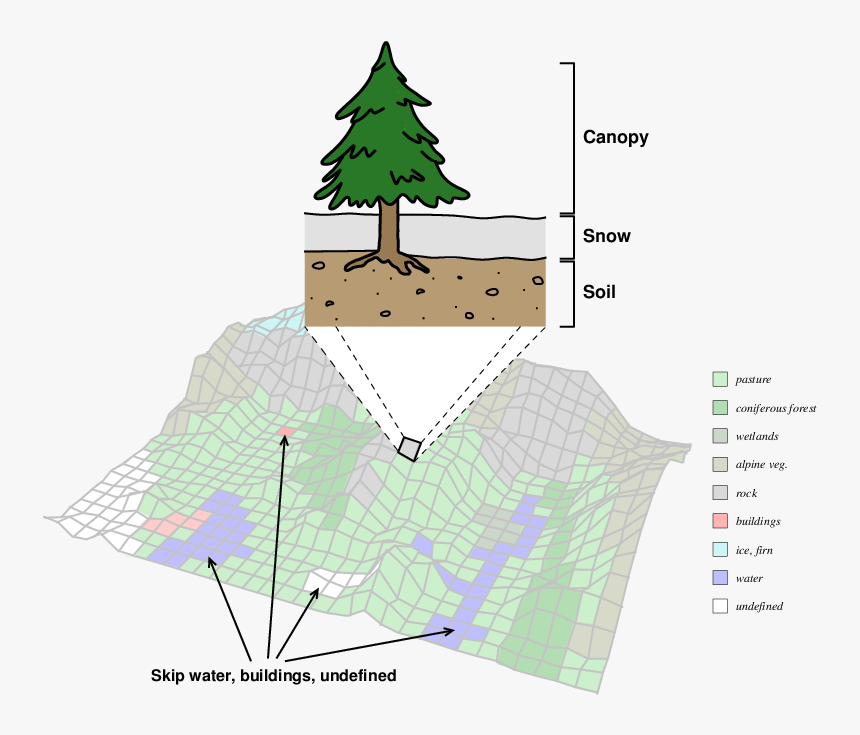 Canopy
Snow
Soil

pasture
coniferous forest
wetlands
alpine veg.
rock
buildings
ice, firn
water
undefined

Skip water, buildings, undefined