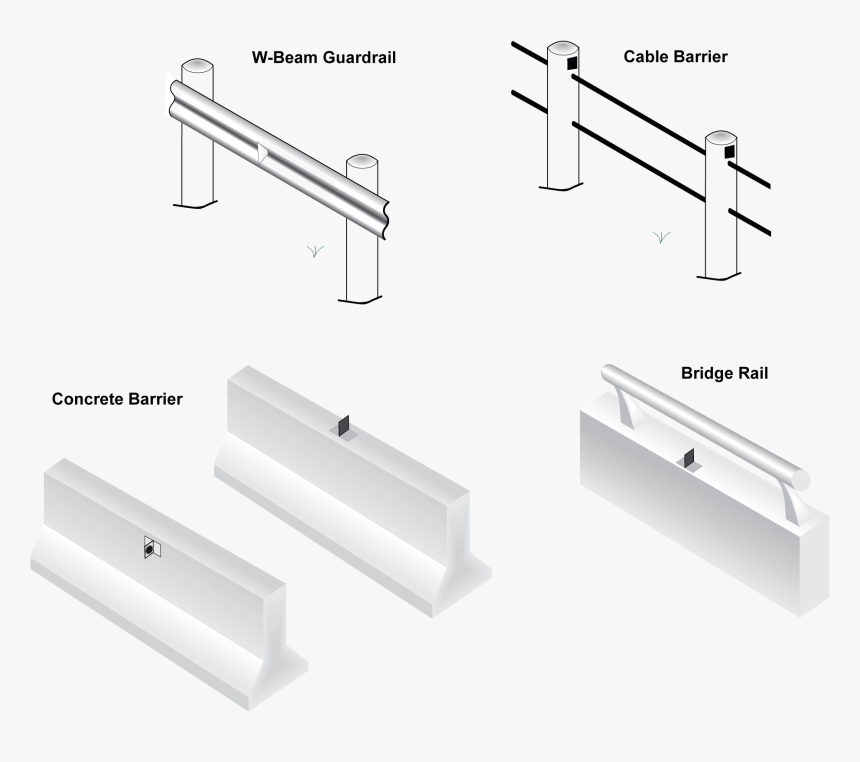 W-Beam Guardrail

Cable Barrier

Concrete Barrier

Bridge Rail