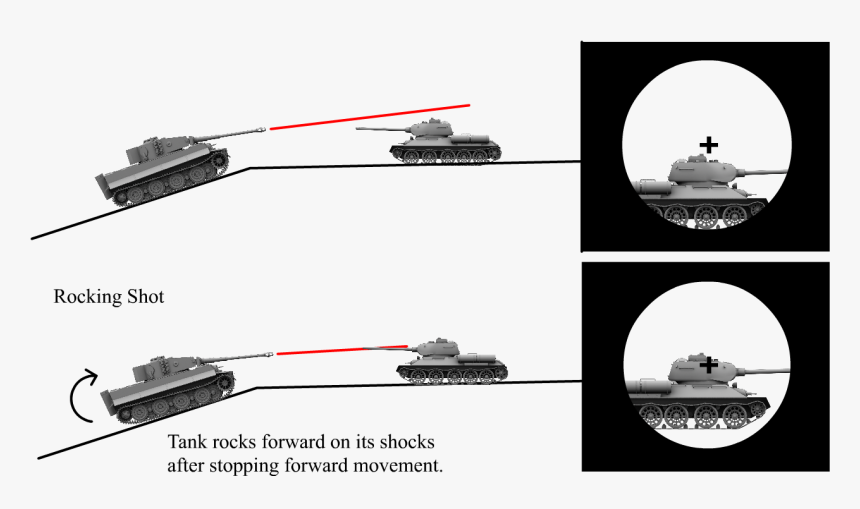 Rocking Shot

Tank rocks forward on its shocks after stopping forward movement.