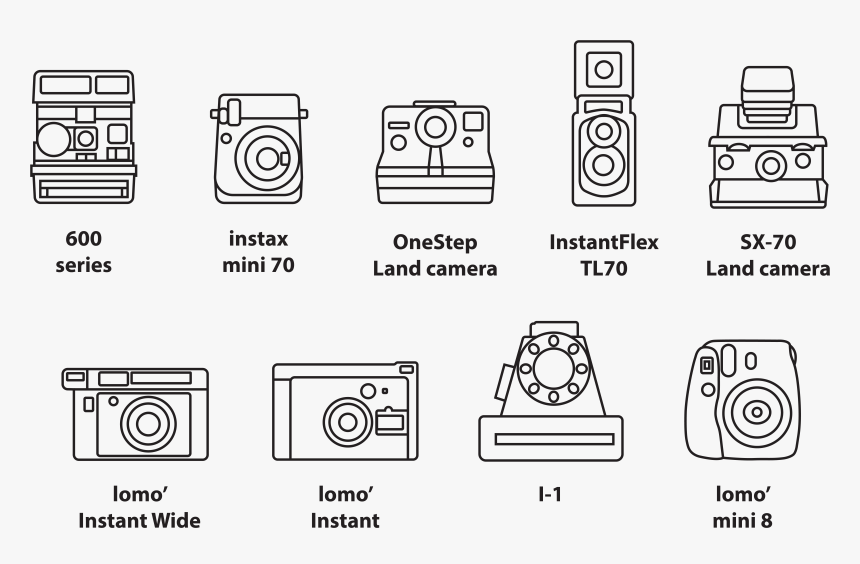 600
series

instax
mini 70

OneStep
Land camera

InstantFlex
TL70

SX-70
Land camera

lomo'
Instant Wide

lomo'
Instant

I-1

lomo'
mini 8