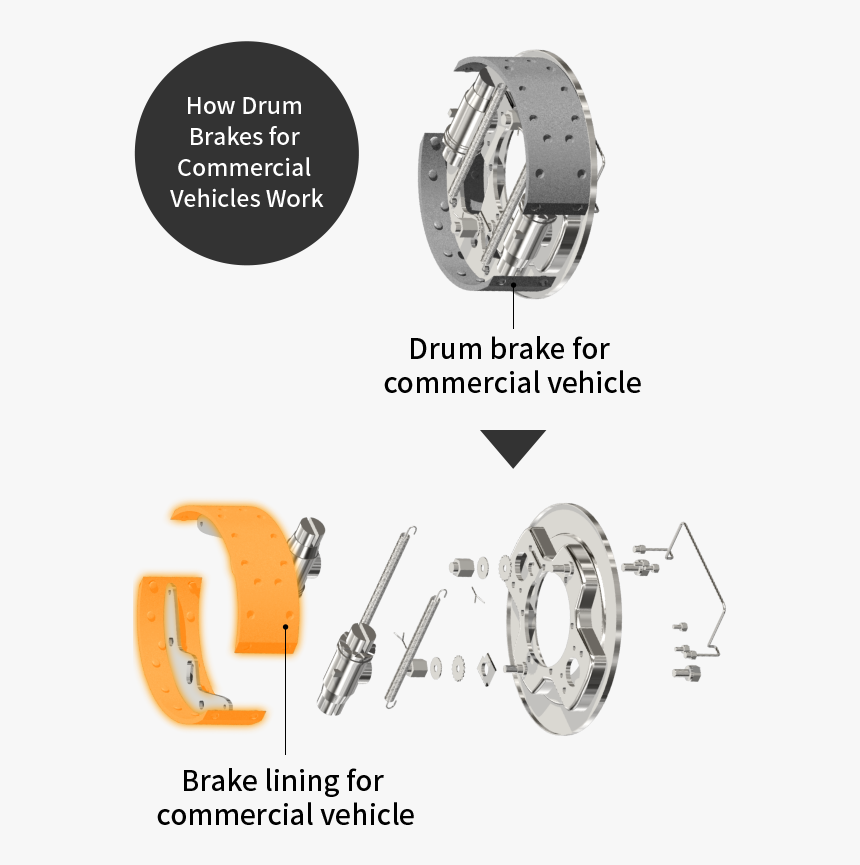 How Drum Brakes for Commercial Vehicles Work

Drum brake for commercial vehicle

Brake lining for commercial vehicle