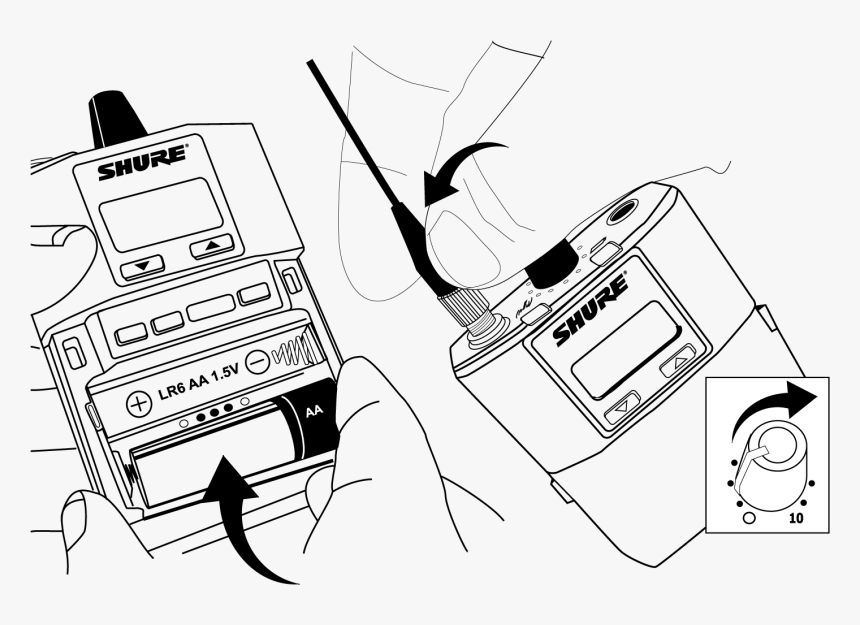 SHURE

LR6 AA 1.5V

AA

SHURE

10