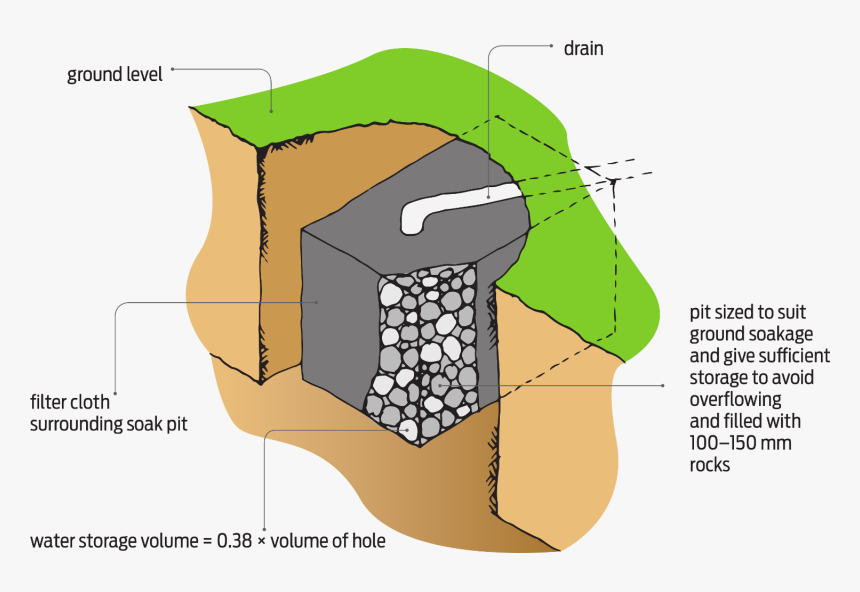 ground level

drain

filter cloth surrounding soak pit

pit sized to suit ground soakage and give sufficient storage to avoid overflowing and filled with 100–150 mm rocks

water storage volume = 0.38 × volume of hole