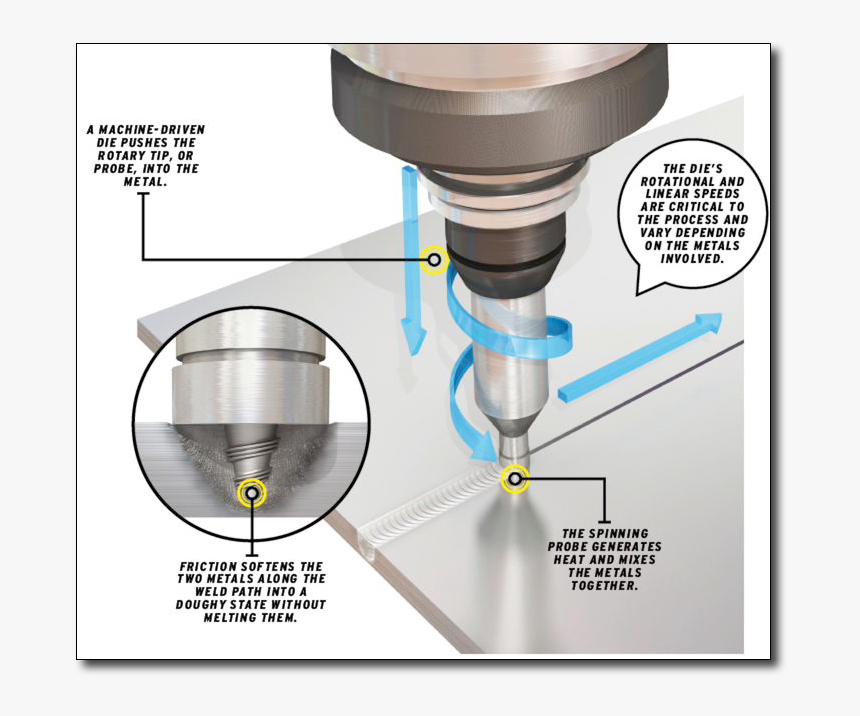 A MACHINE-DRIVEN DIE PUSHES THE ROTARY TIP, OR PROBE, INTO THE METAL.

THE DIE'S ROTATIONAL AND LINEAR SPEEDS ARE CRITICAL TO THE PROCESS AND VARY DEPENDING ON THE METALS INVOLVED.

FRICTION SOFTENS THE TWO METALS ALONG THE WELD PATH INTO A DOUGHY STATE WITHOUT MELTING THEM.

THE SPINNING PROBE GENERATES HEAT AND MIXES THE METALS TOGETHER.