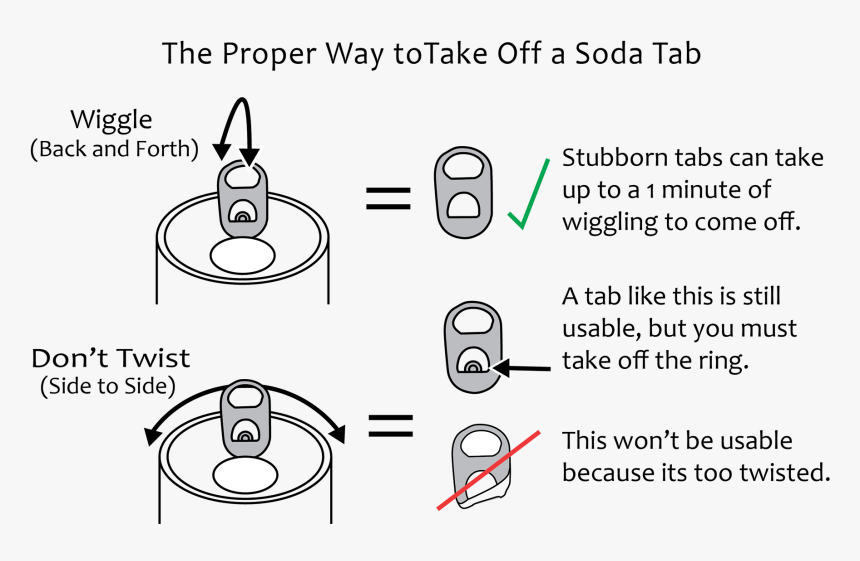 The Proper Way toTake Off a Soda Tab

Wiggle
(Back and Forth)

=

Stubborn tabs can take up to a 1 minute of wiggling to come off.

A tab like this is still usable, but you must take off the ring.

Don't Twist
(Side to Side)

=

This won't be usable because its too twisted.